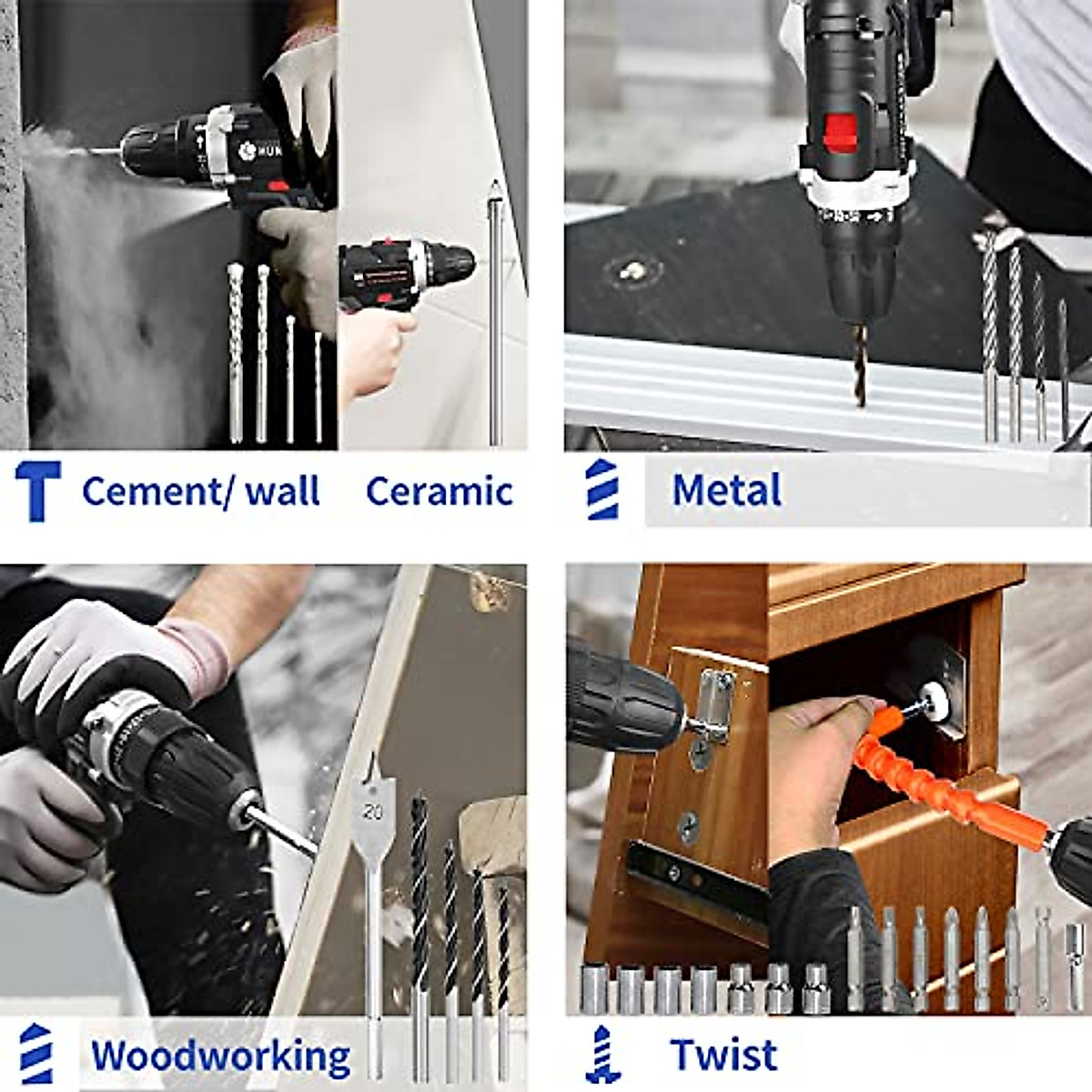 HUN

Cement/ wall Ceramic

Metal

20

Woodworking

Twist