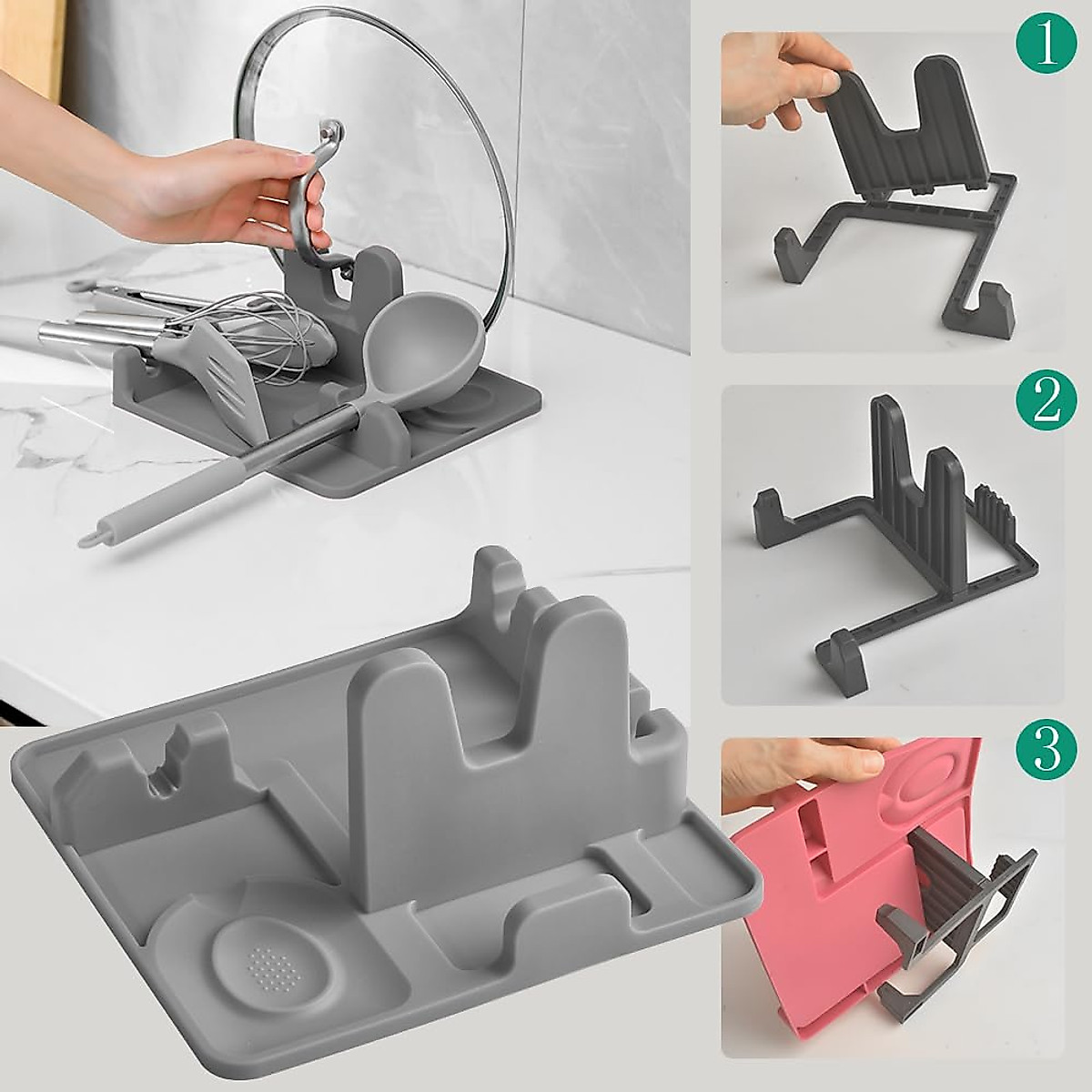 1

2

3