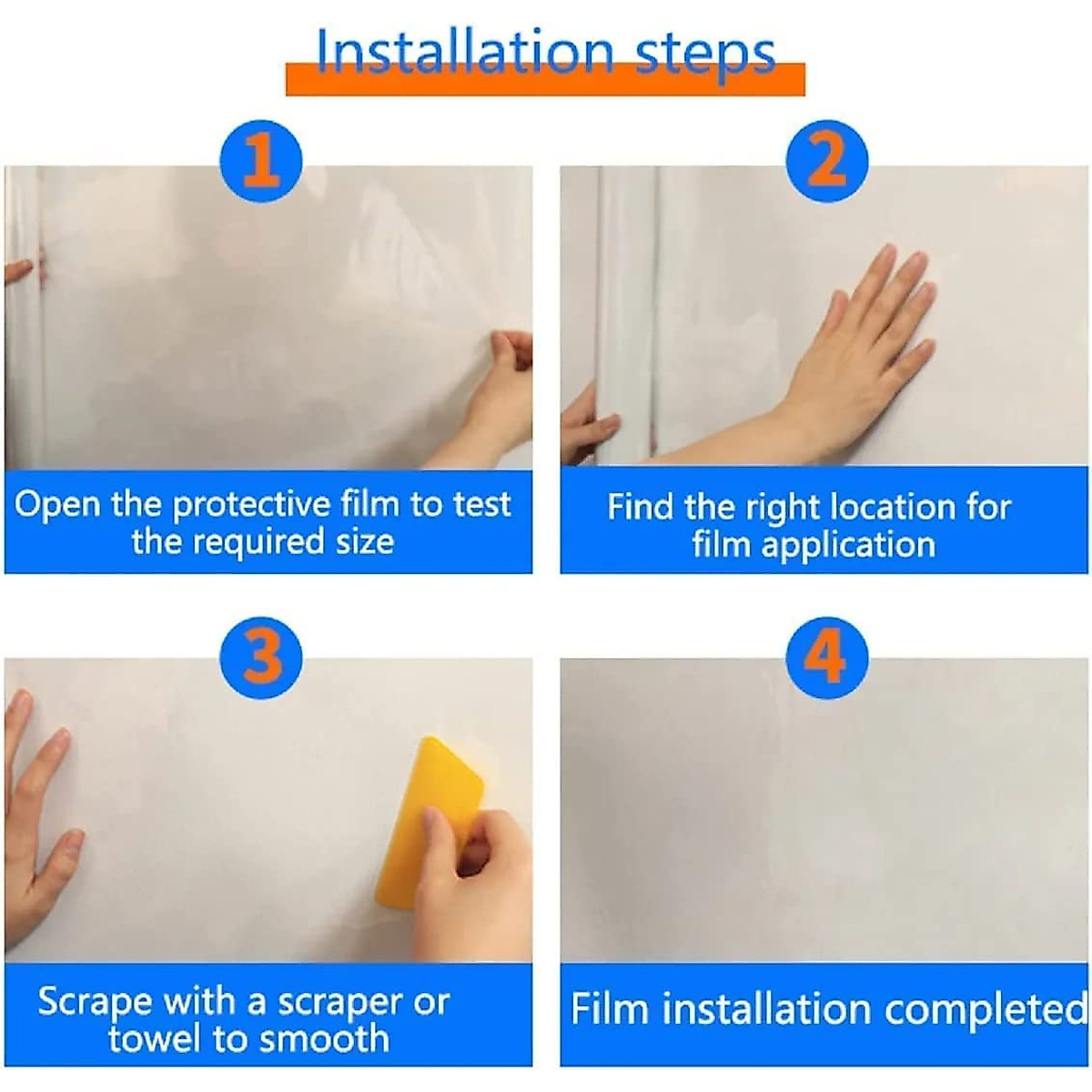 Installation steps

1

Open the protective film to test the required size

2

Find the right location for film application

3

Scrape with a scraper or towel to smooth

4

Film installation completed