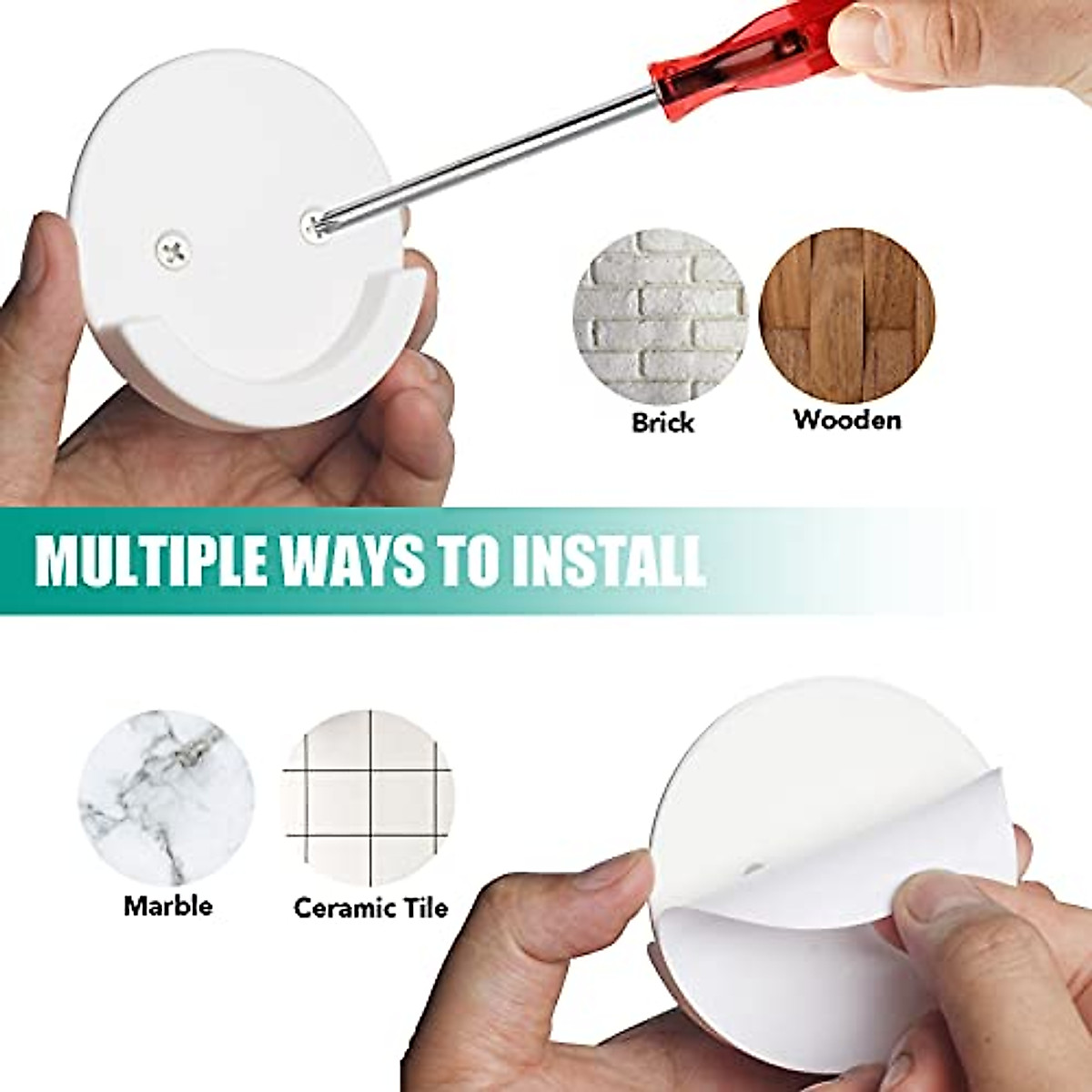 Brick

Wooden

MULTIPLE WAYS TO INSTALL

Marble

Ceramic Tile