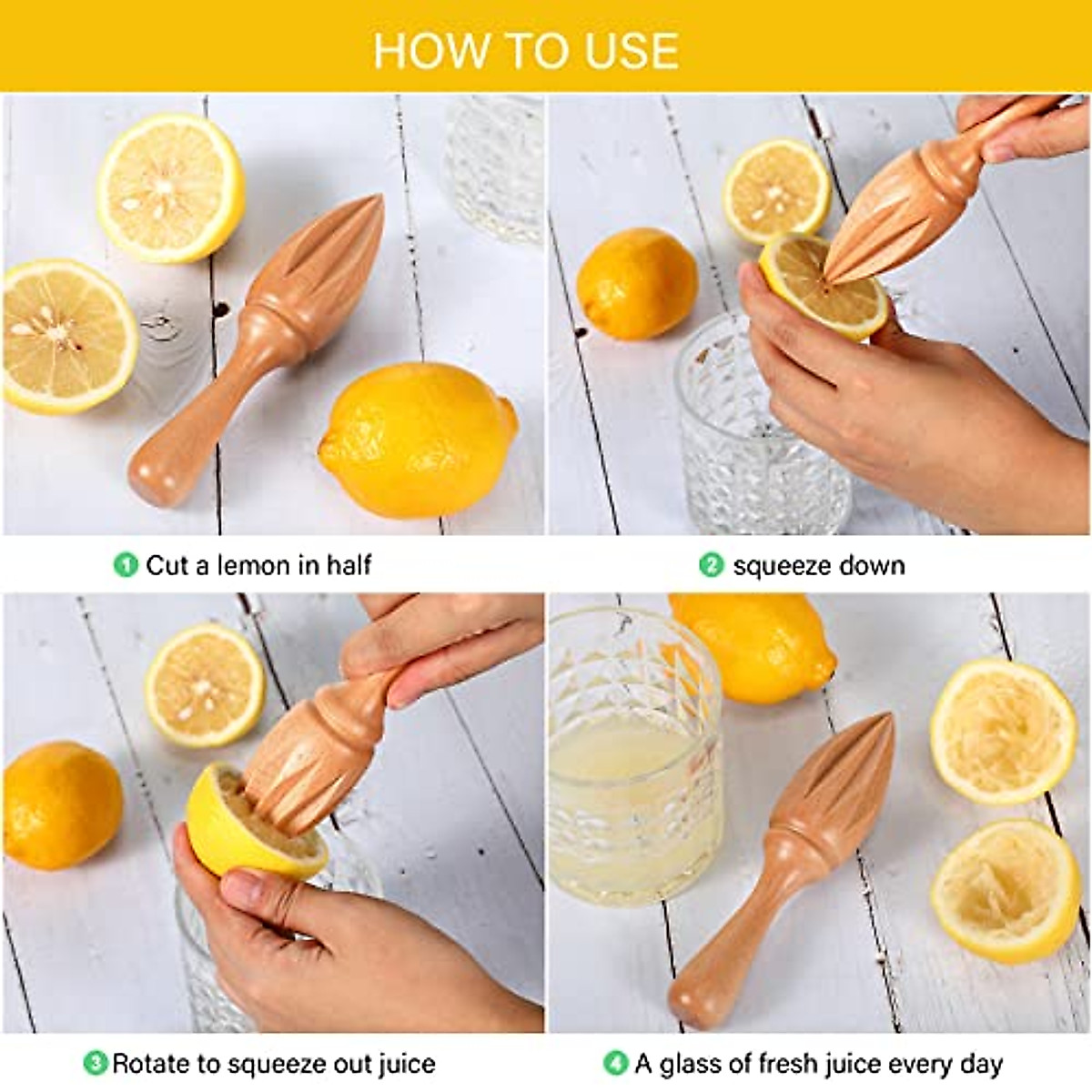 HOW TO USE

1 Cut a lemon in half

2 squeeze down

3 Rotate to squeeze out juice

4 A glass of fresh juice every day