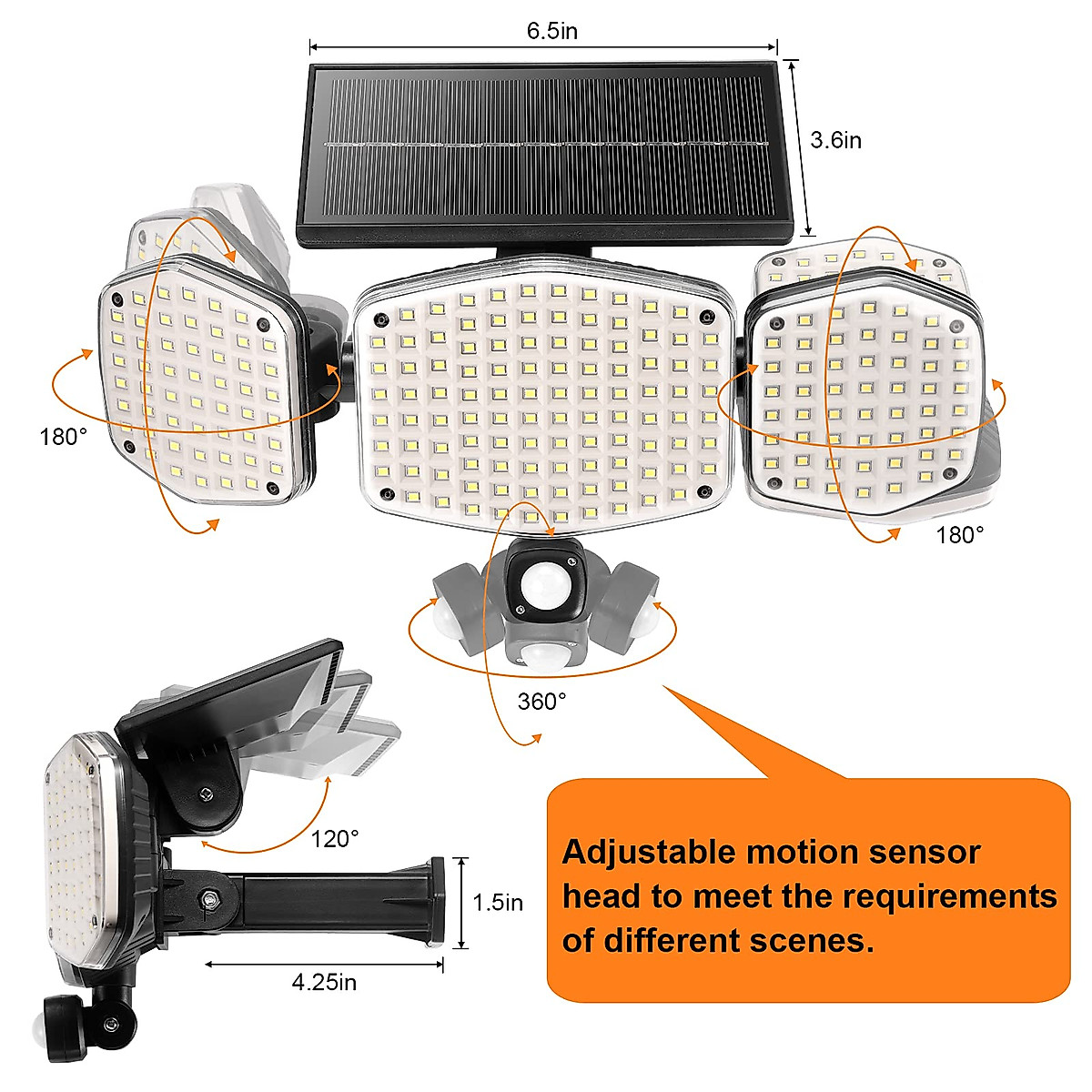 6.5in

3.6in

180°

180°

360°

120°

1.5in

4.25in

Adjustable motion sensor head to meet the requirements of different scenes.