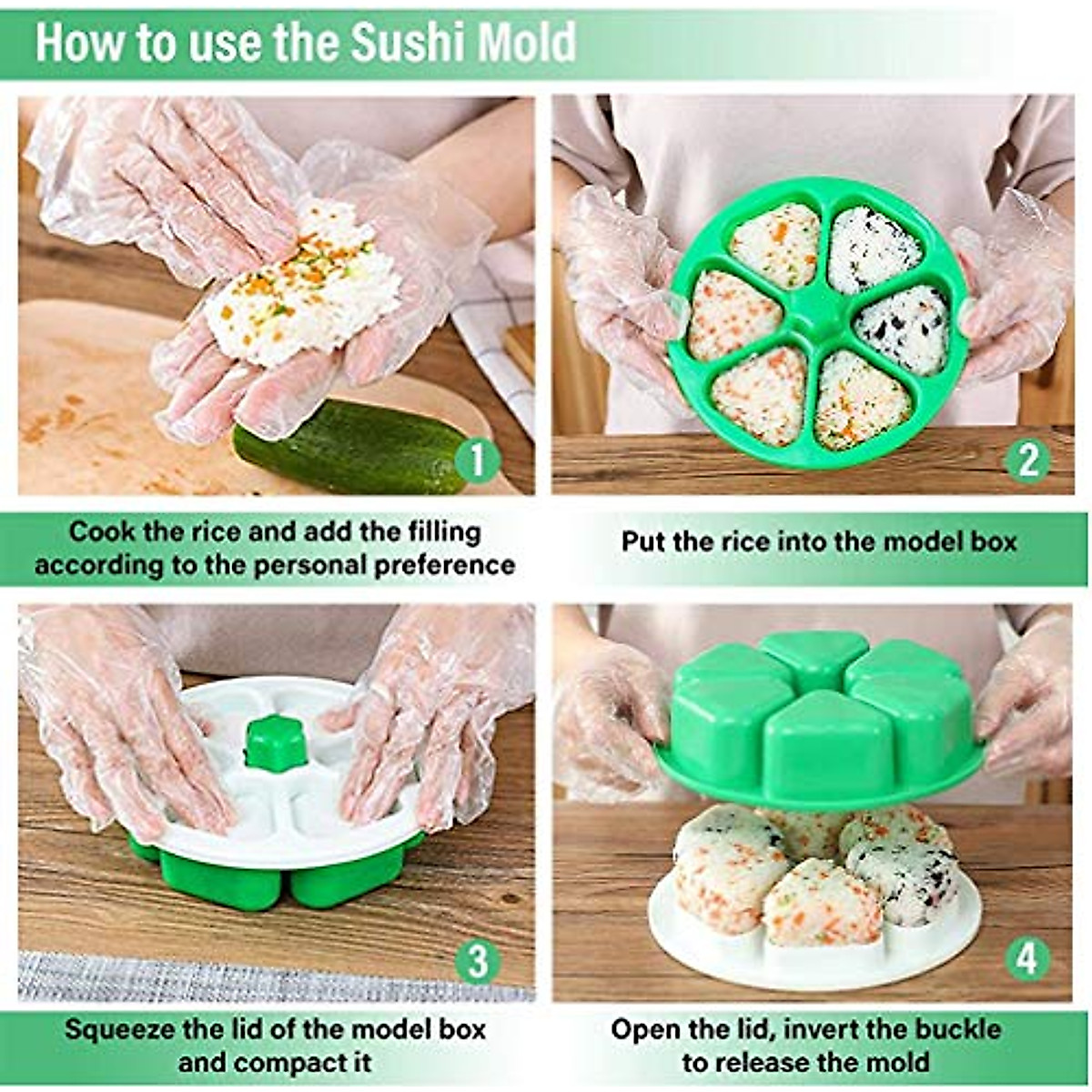 How to use the Sushi Mold

1

Cook the rice and add the filling according to the personal preference

2

Put the rice into the model box

3

Squeeze the lid of the model box and compact it

4

Open the lid, invert the buckle to release the mold