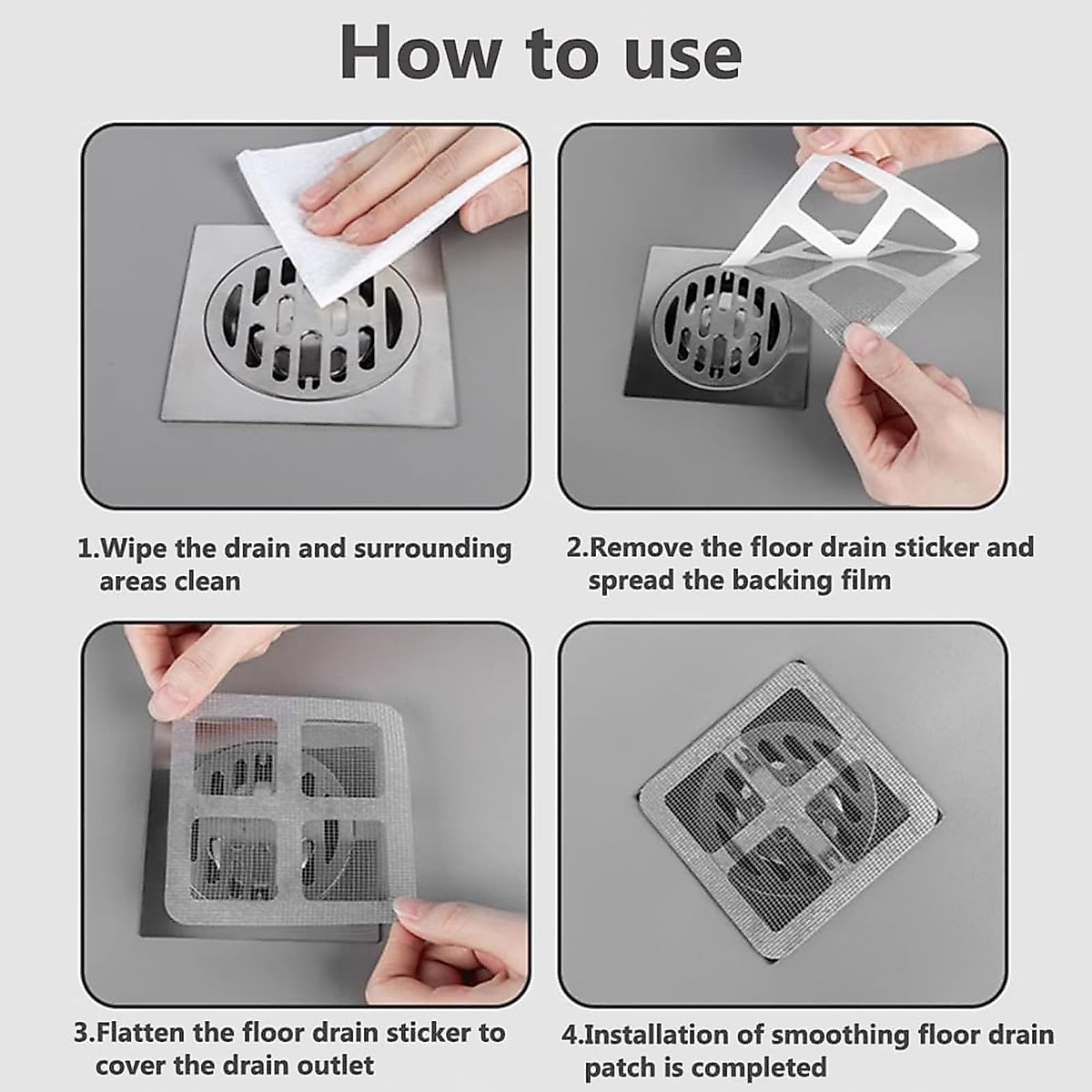 How to use

1.Wipe the drain and surrounding areas clean

2.Remove the floor drain sticker and spread the backing film

3.Flatten the floor drain sticker to cover the drain outlet

4.Installation of smoothing floor drain patch is completed