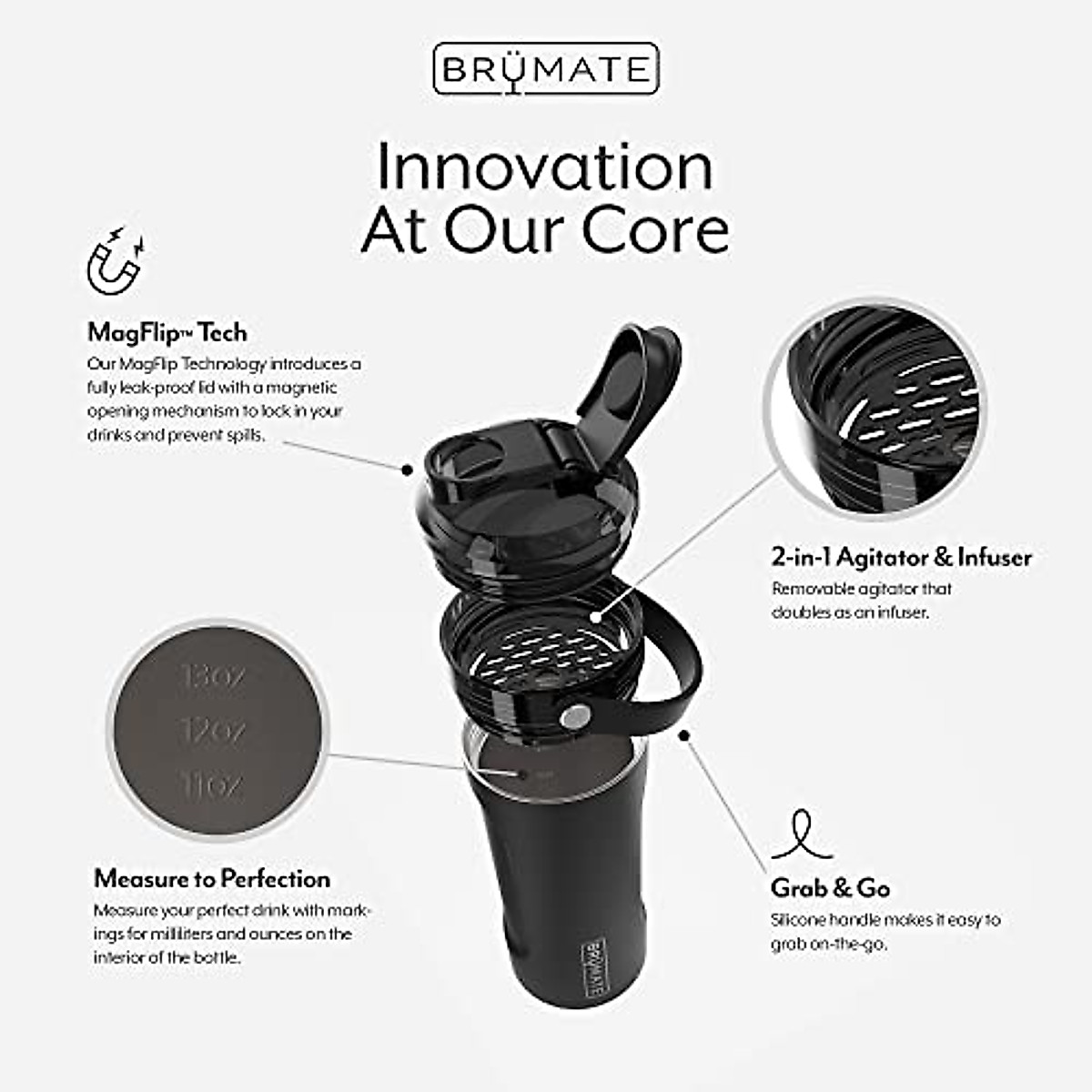 BRÜMATE

Innovation At Our Core

MagFlip™ Tech
Our MagFlip Technology introduces a fully leak-proof lid with a magnetic opening mechanism to lock in your drinks and prevent spills.

2-in-1 Agitator & Infuser
Removable agitator that doubles as an infuser.

13oz
12oz
11oz

Measure to Perfection
Measure your perfect drink with markings for milliliters and ounces on the interior of the bottle.

Grab & Go
Silicone handle makes it easy to grab on-the-go.

BRÜMATE