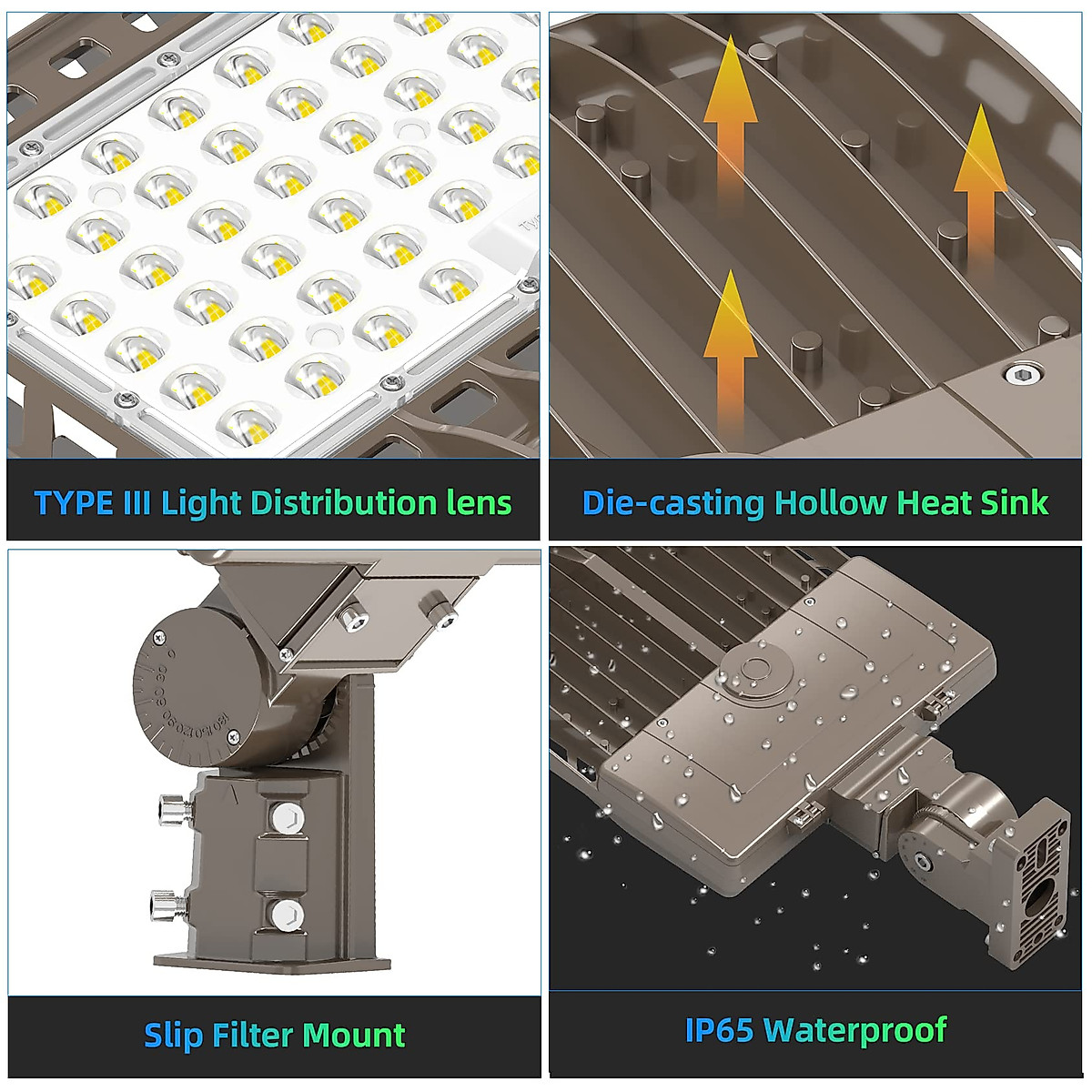 TYPE III Light Distribution lens

Die-casting Hollow Heat Sink

Slip Filter Mount

IP65 Waterproof