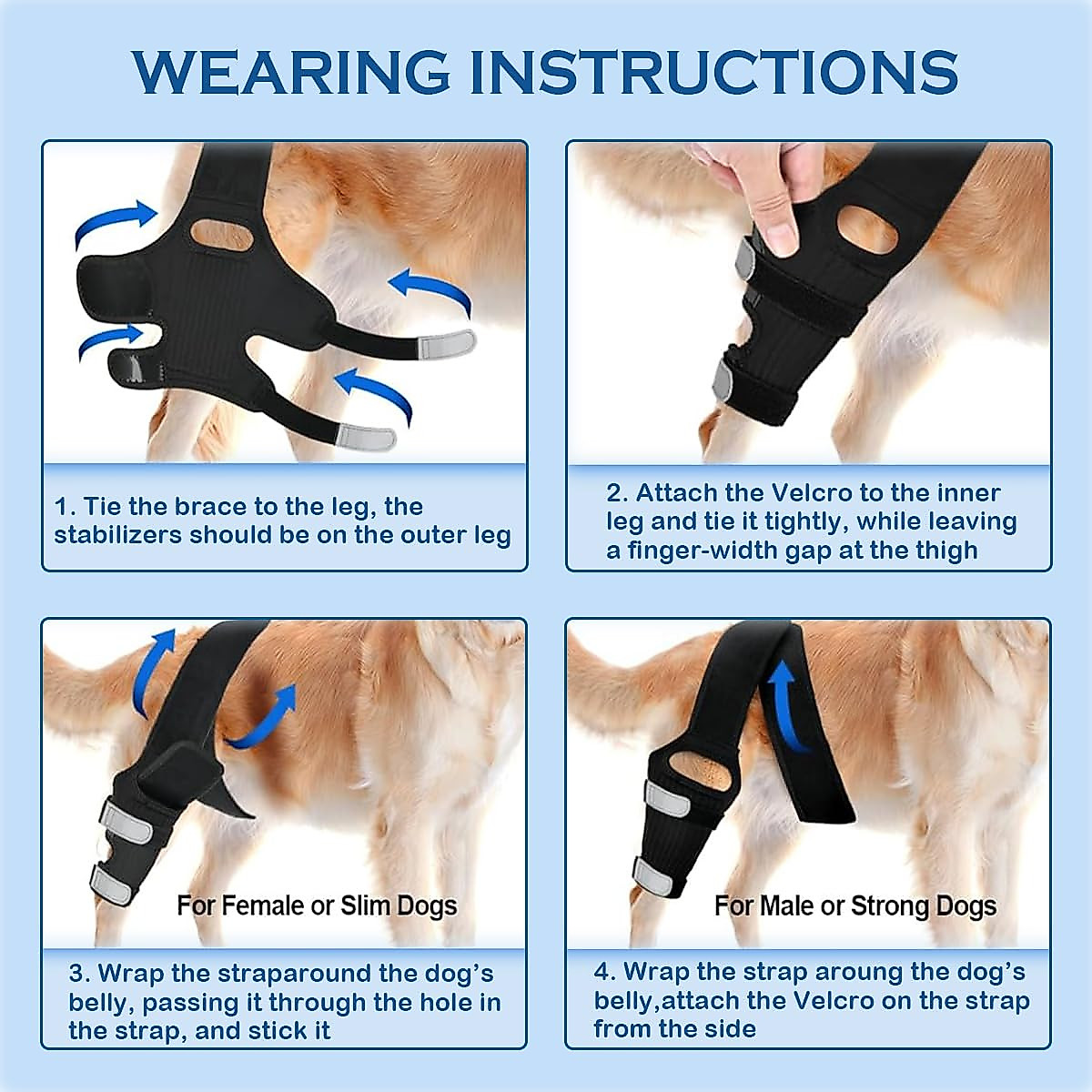 WEARING INSTRUCTIONS

1. Tie the brace to the leg, the stabilizers should be on the outer leg

2. Attach the Velcro to the inner leg and tie it tightly, while leaving a finger-width gap at the thigh

For Female or Slim Dogs

3. Wrap the straparound the dog's belly, passing it through the hole in the strap, and stick it

For Male or Strong Dogs

4. Wrap the strap aroung the dog's belly,attach the Velcro on the strap from the side