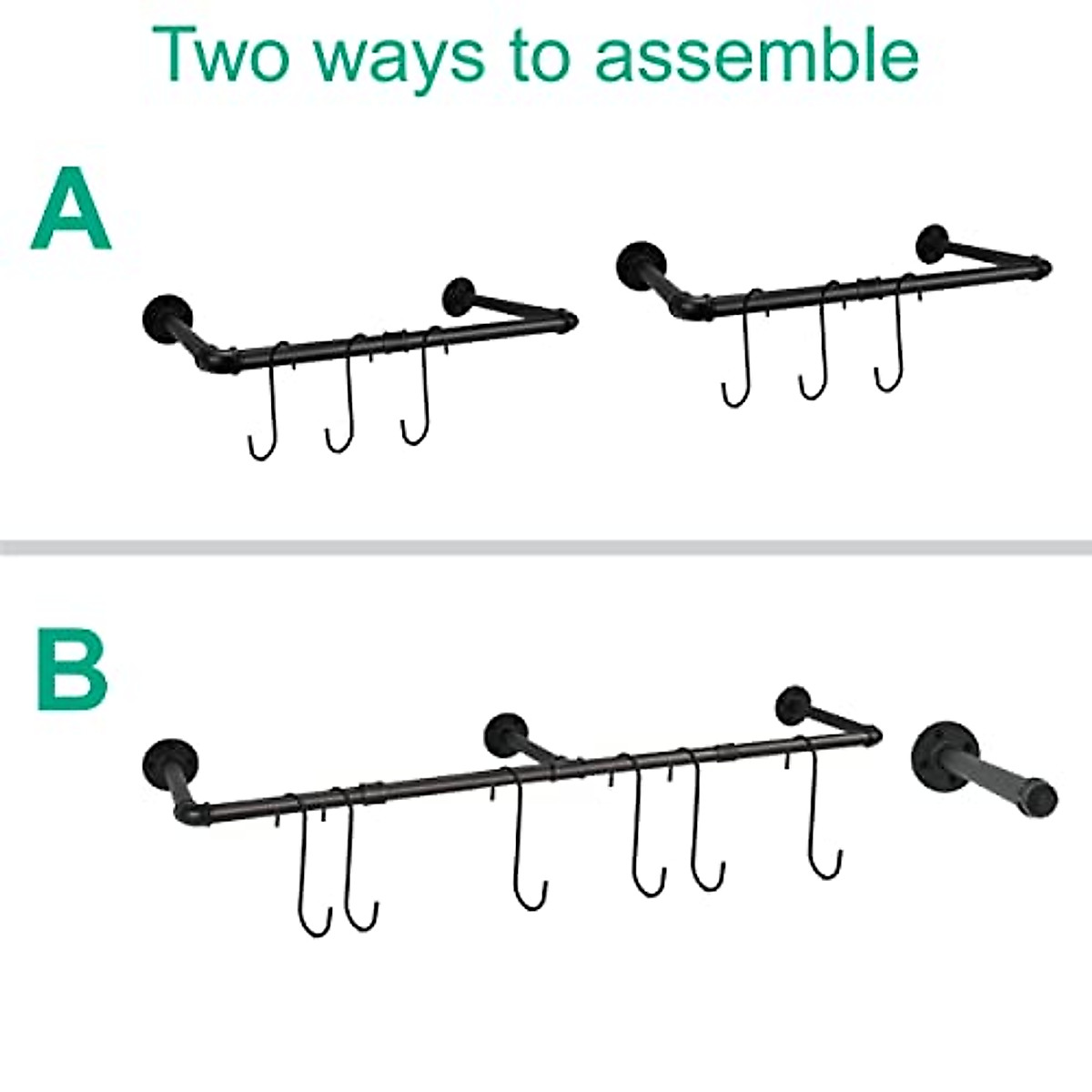 Two ways to assemble

A

B