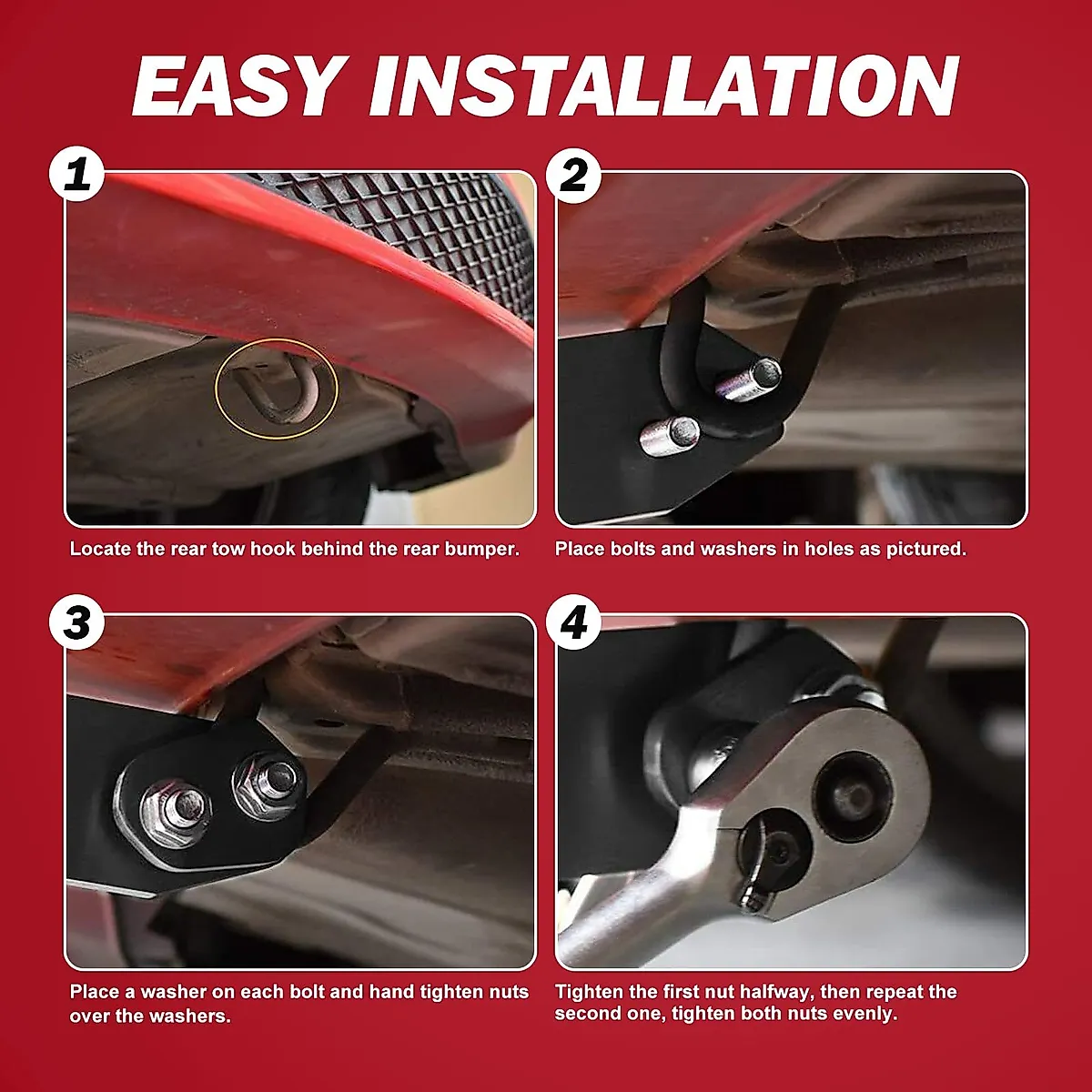 EASY INSTALLATION

1

Locate the rear tow hook behind the rear bumper.

2

Place bolts and washers in holes as pictured.

3

Place a washer on each bolt and hand tighten nuts over the washers.

4

Tighten the first nut halfway, then repeat the second one, tighten both nuts evenly.