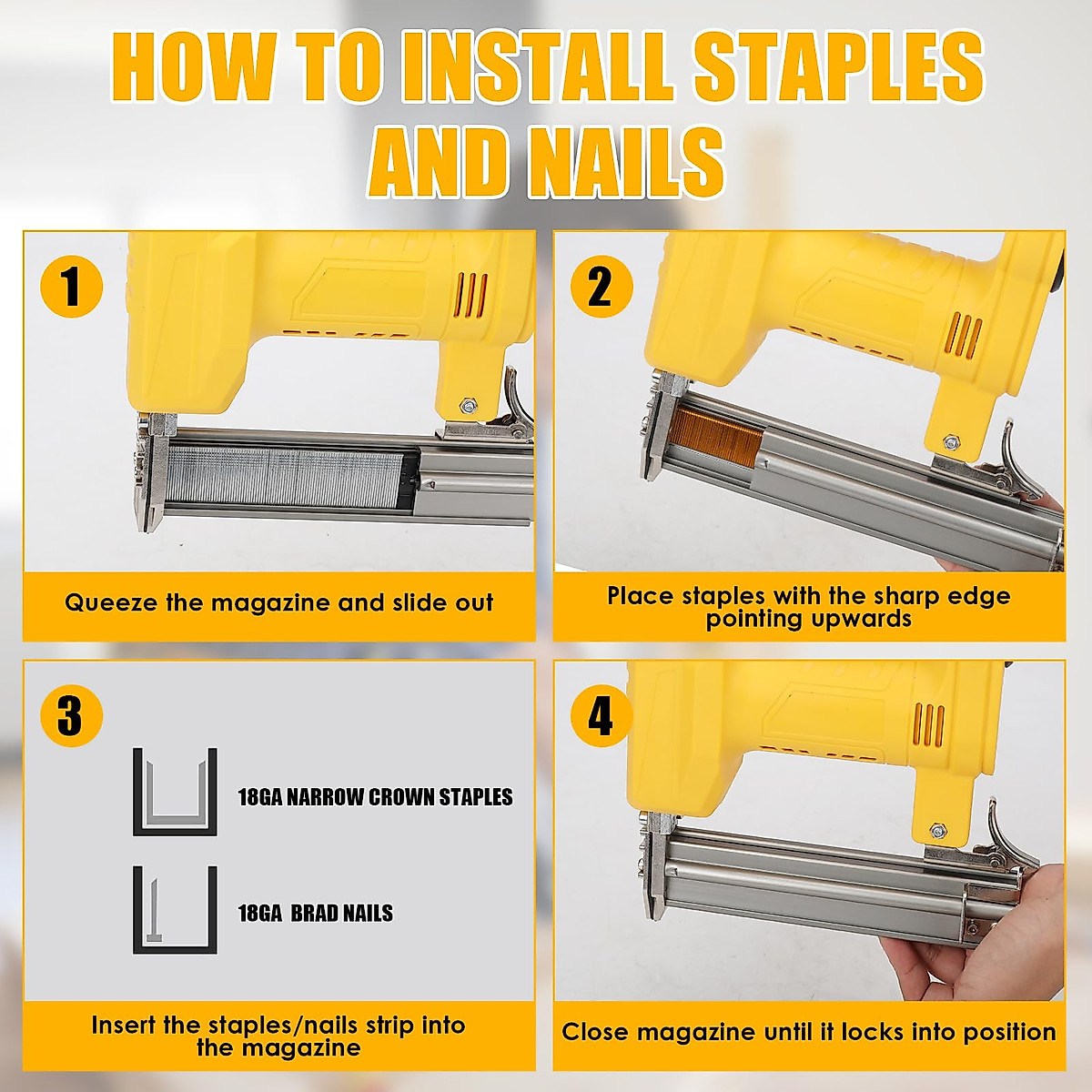 HOW TO INSTALL STAPLES AND NAILS

1

Queeze the magazine and slide out

2

Place staples with the sharp edge pointing upwards

3

18GA NARROW CROWN STAPLES

18GA BRAD NAILS

Insert the staples/nails strip into the magazine

4

Close magazine until it locks into position