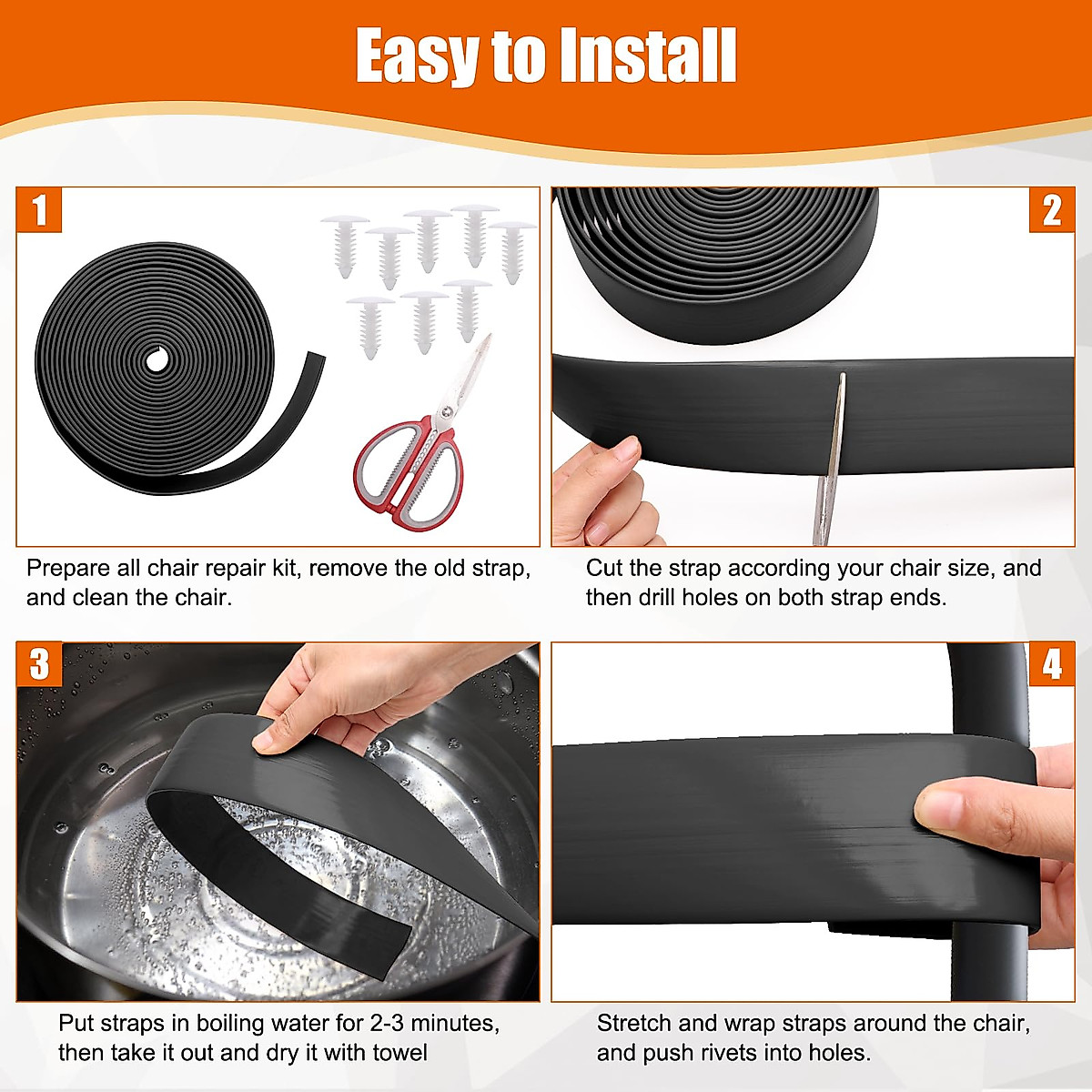 Easy to Install

1

Prepare all chair repair kit, remove the old strap, and clean the chair.

2

Cut the strap according your chair size, and then drill holes on both strap ends.

3

Put straps in boiling water for 2-3 minutes, then take it out and dry it with towel

4

Stretch and wrap straps around the chair, and push rivets into holes.