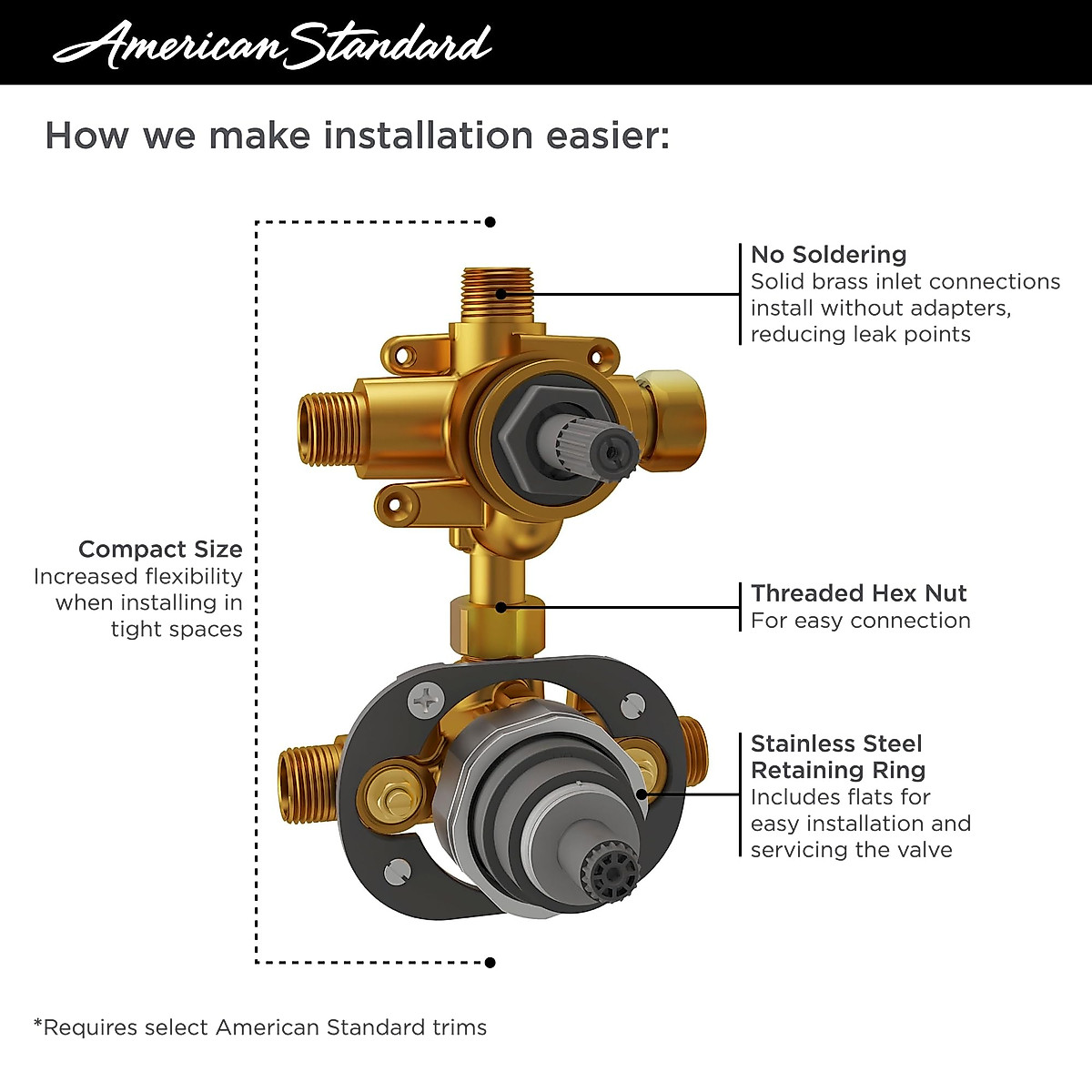 American Standard

How we make installation easier:

Compact Size
Increased flexibility when installing in tight spaces

No Soldering
Solid brass inlet connections install without adapters, reducing leak points

Threaded Hex Nut
For easy connection

Stainless Steel Retaining Ring
Includes flats for easy installation and servicing the valve

*Requires select American Standard trims