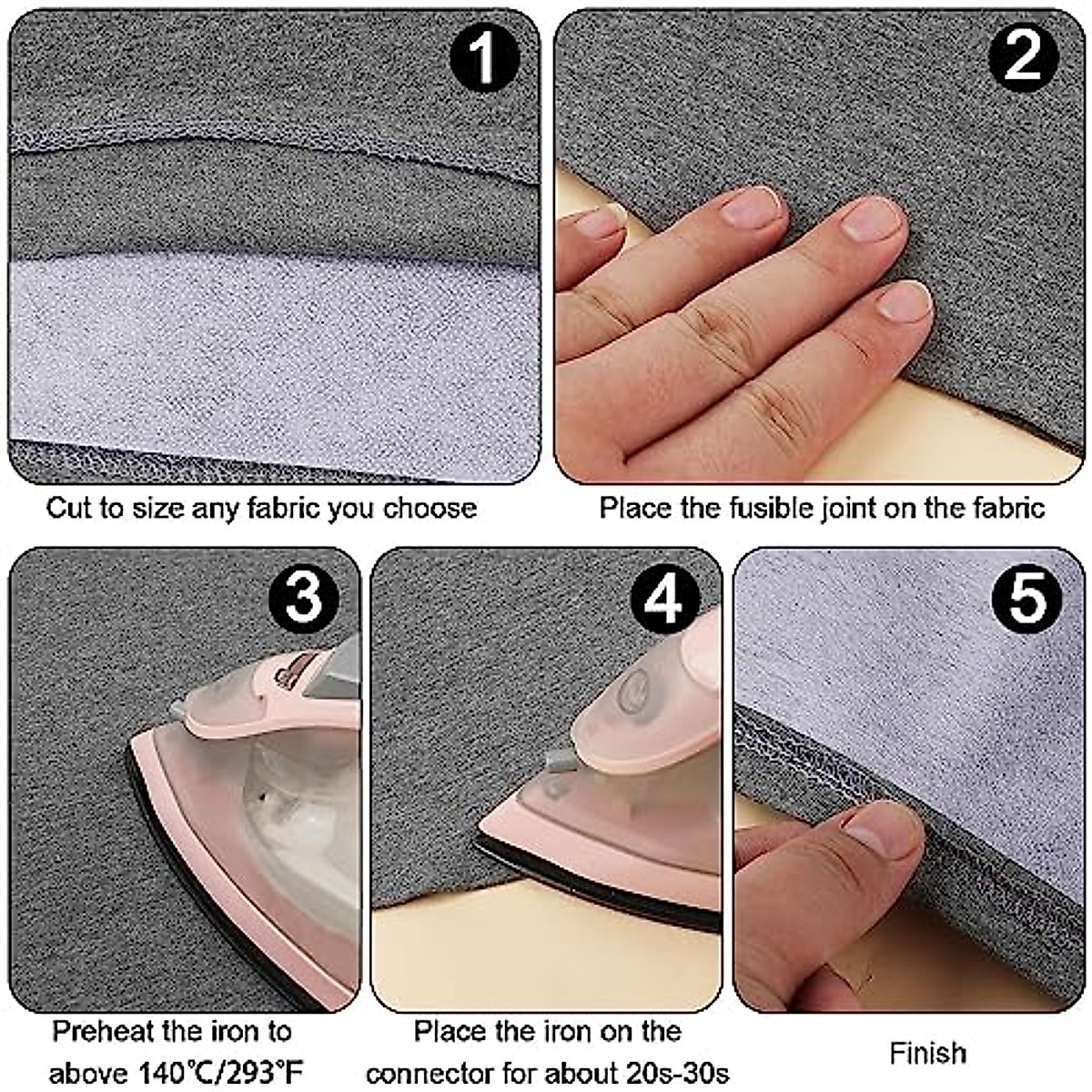 1

Cut to size any fabric you choose

2

Place the fusible joint on the fabric

3

Preheat the iron to above 140℃/293℉

4

Place the iron on the connector for about 20s-30s

5

Finish