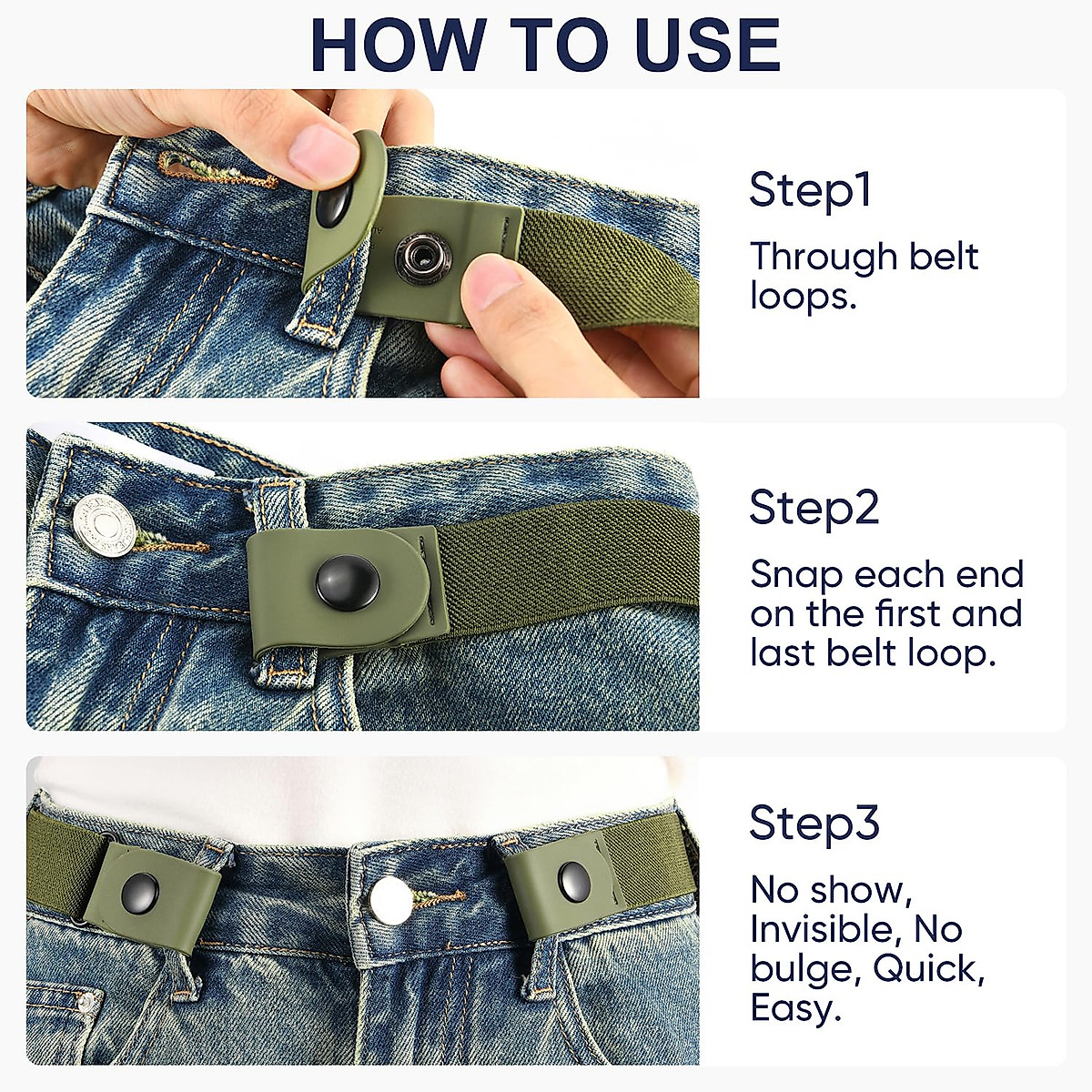 HOW TO USE

Step1

Through belt loops.

Step2

Snap each end on the first and last belt loop.

Step3

No show, Invisible, No bulge, Quick, Easy.