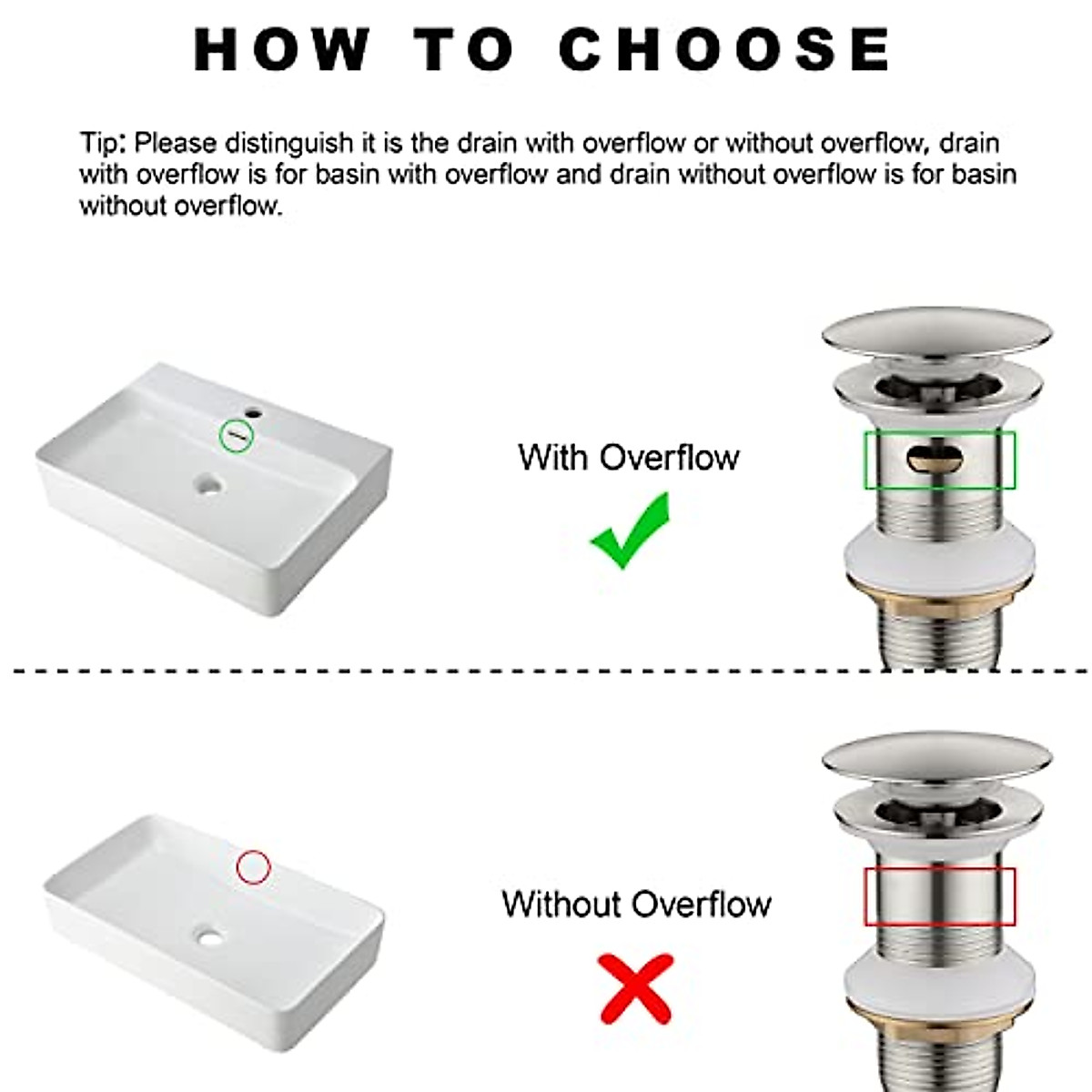 HOW TO CHOOSE

Tip: Please distinguish it is the drain with overflow or without overflow, drain with overflow is for basin with overflow and drain without overflow is for basin without overflow.

With Overflow

Without Overflow