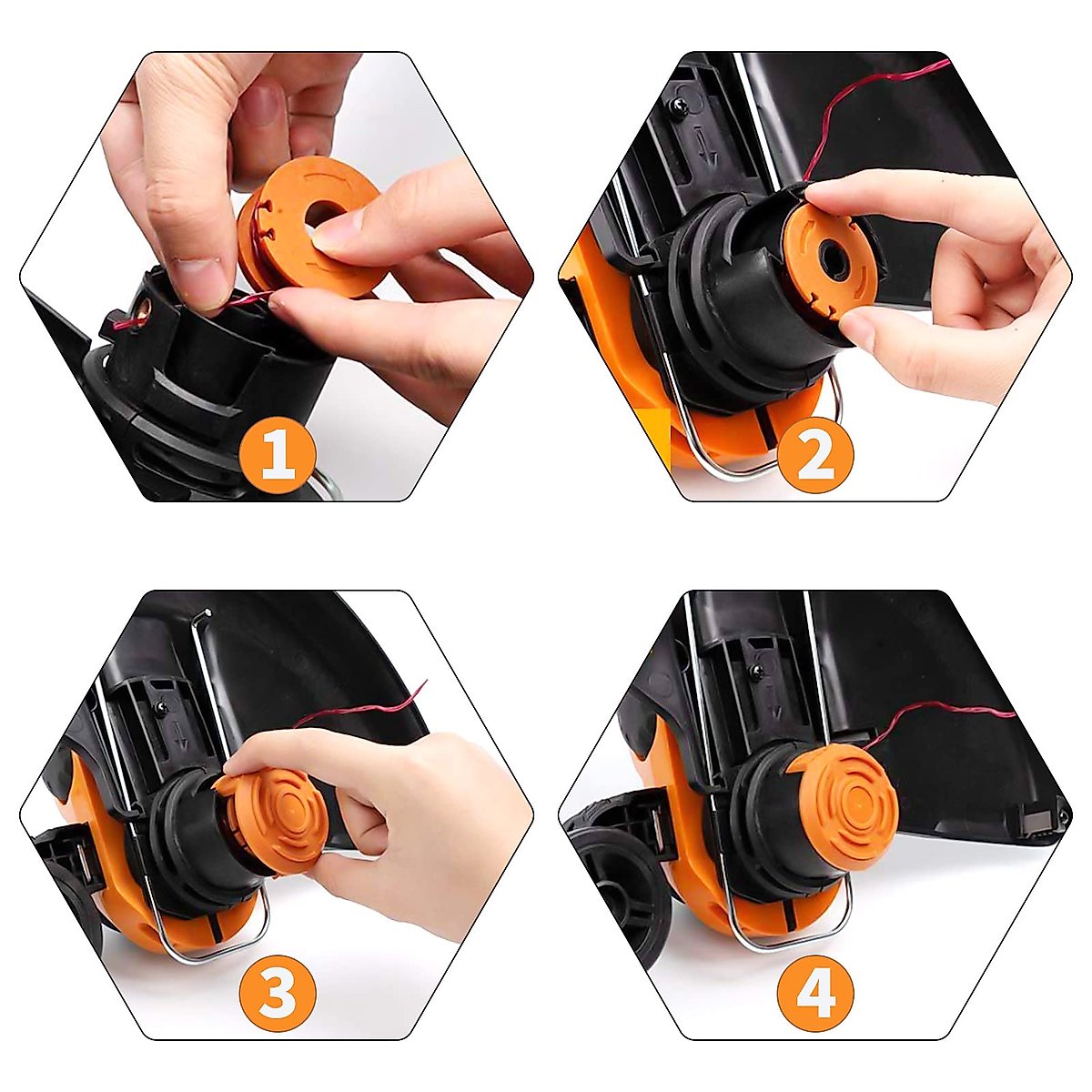 1

2

3

4