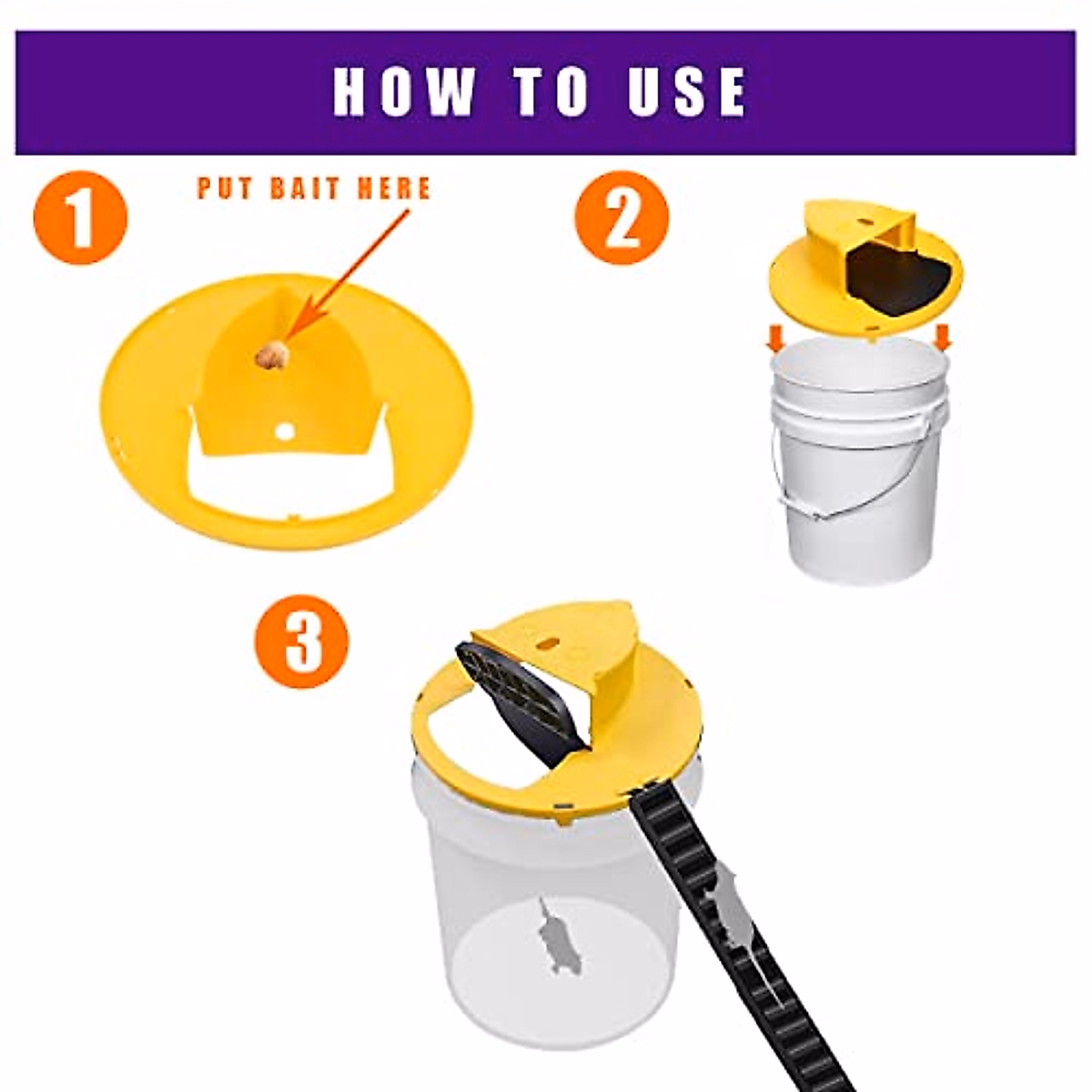 HOW TO USE

1

PUT BAIT HERE

2

3