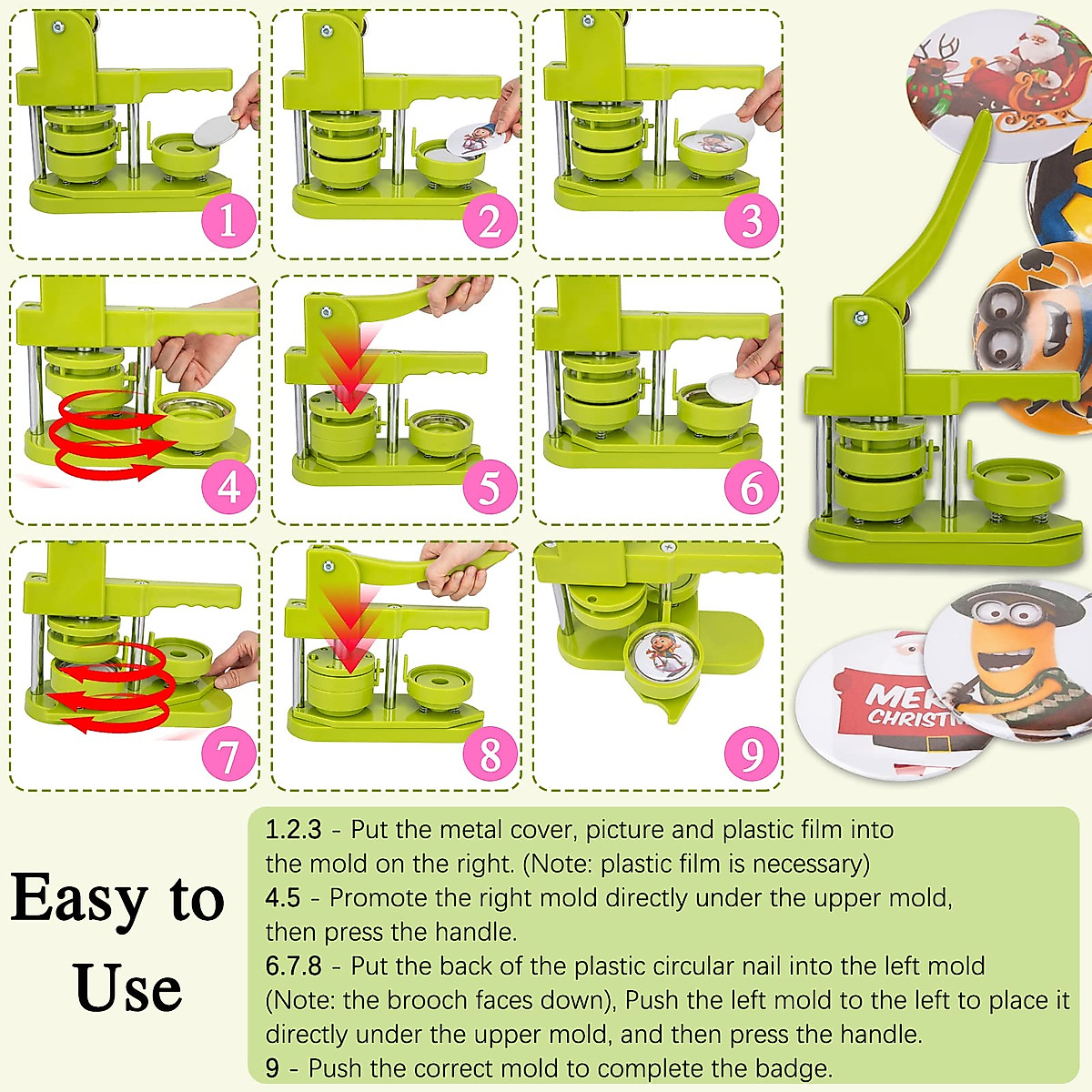 1

2

3

4

5

6

7

8

9

MER
CHRIST

Easy to Use

1.2.3 - Put the metal cover, picture and plastic film into the mold on the right. (Note: plastic film is necessary)
4.5 - Promote the right mold directly under the upper mold, then press the handle.
6.7.8 - Put the back of the plastic circular nail into the left mold (Note: the brooch faces down), Push the left mold to the left to place it directly under the upper mold, and then press the handle.
9 - Push the correct mold to complete the badge.