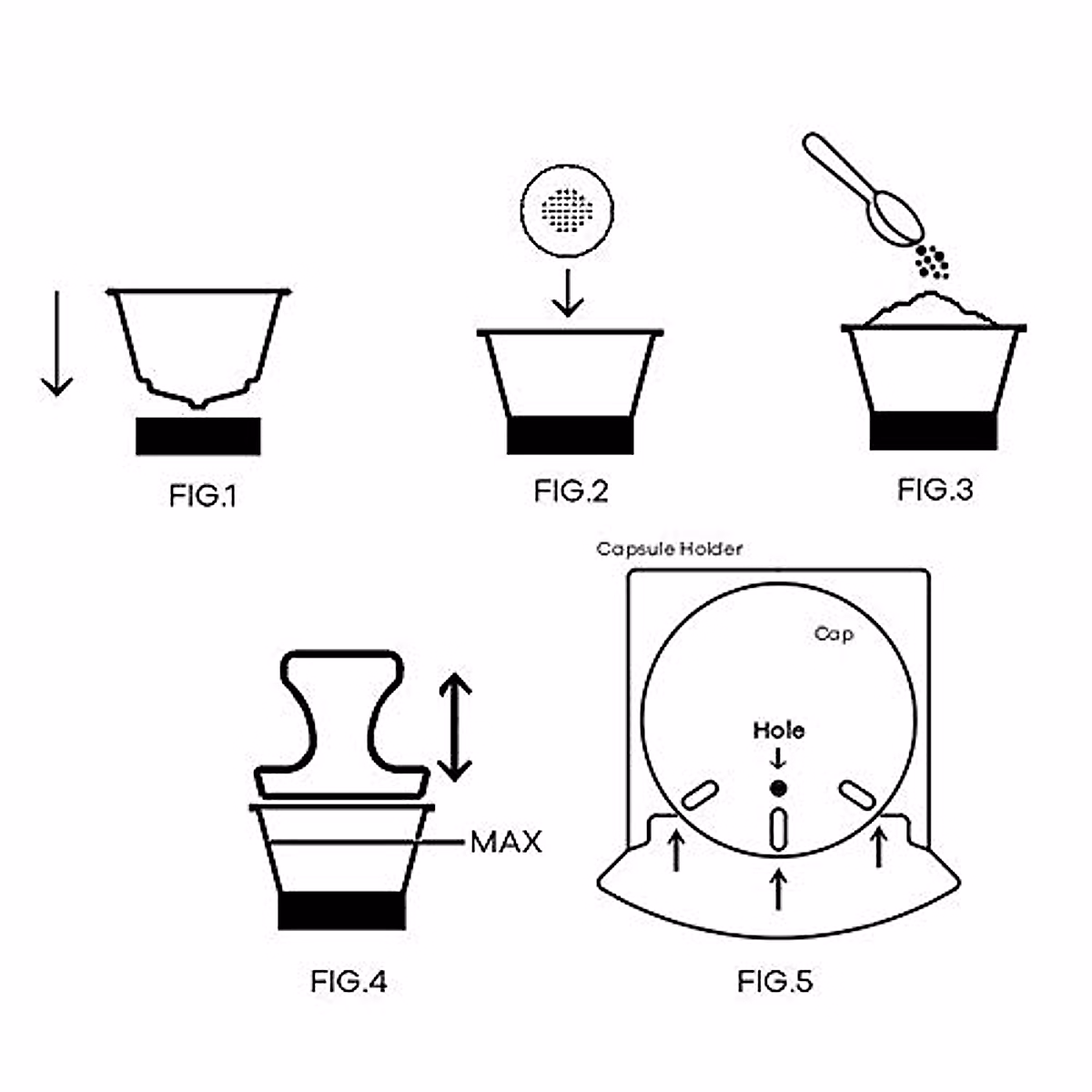 FIG.1

FIG.2

FIG.3

Capsule Holder

Cap

Hole

MAX

FIG.4

FIG.5