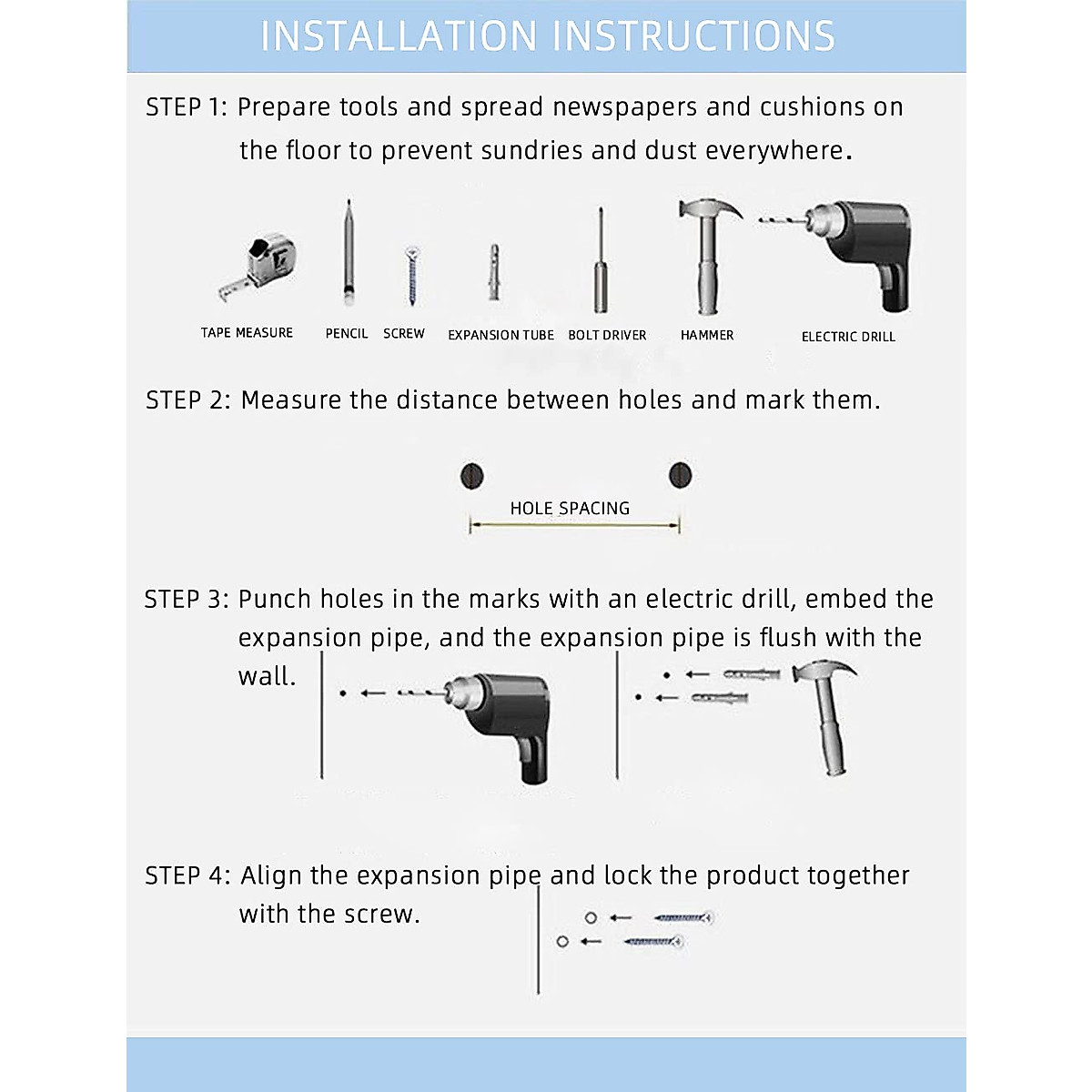 INSTALLATION INSTRUCTIONS

STEP 1: Prepare tools and spread newspapers and cushions on the floor to prevent sundries and dust everywhere.

TAPE MEASURE PENCIL SCREW EXPANSION TUBE BOLT DRIVER HAMMER ELECTRIC DRILL

STEP 2: Measure the distance between holes and mark them.

HOLE SPACING

STEP 3: Punch holes in the marks with an electric drill, embed the expansion pipe, and the expansion pipe is flush with the wall.

STEP 4: Align the expansion pipe and lock the product together with the screw.