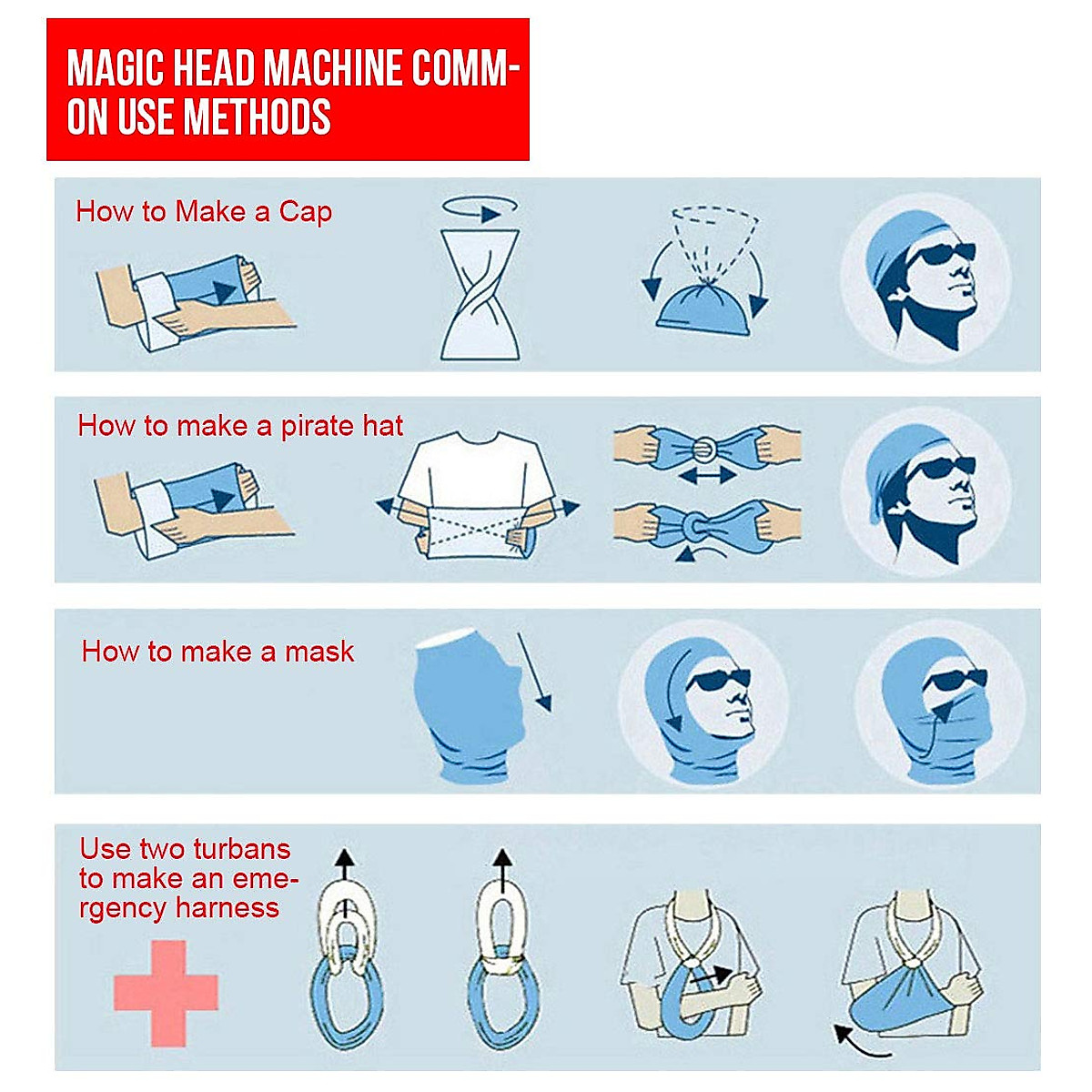 MAGIC HEAD MACHINE COMMON USE METHODS

How to Make a Cap

How to make a pirate hat

How to make a mask

Use two turbans to make an emergency harness