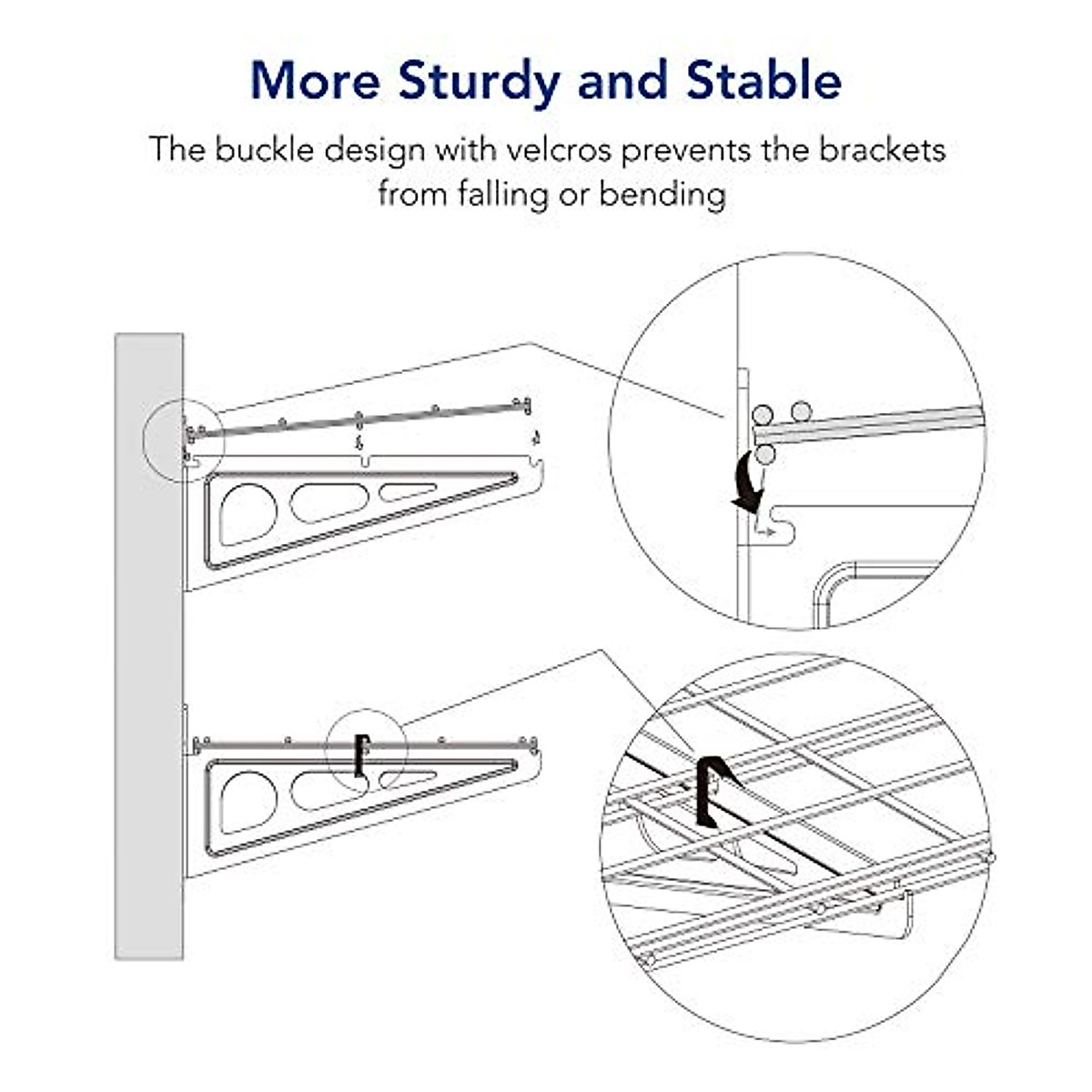 More Sturdy and Stable

The buckle design with velcros prevents the brackets from falling or bending