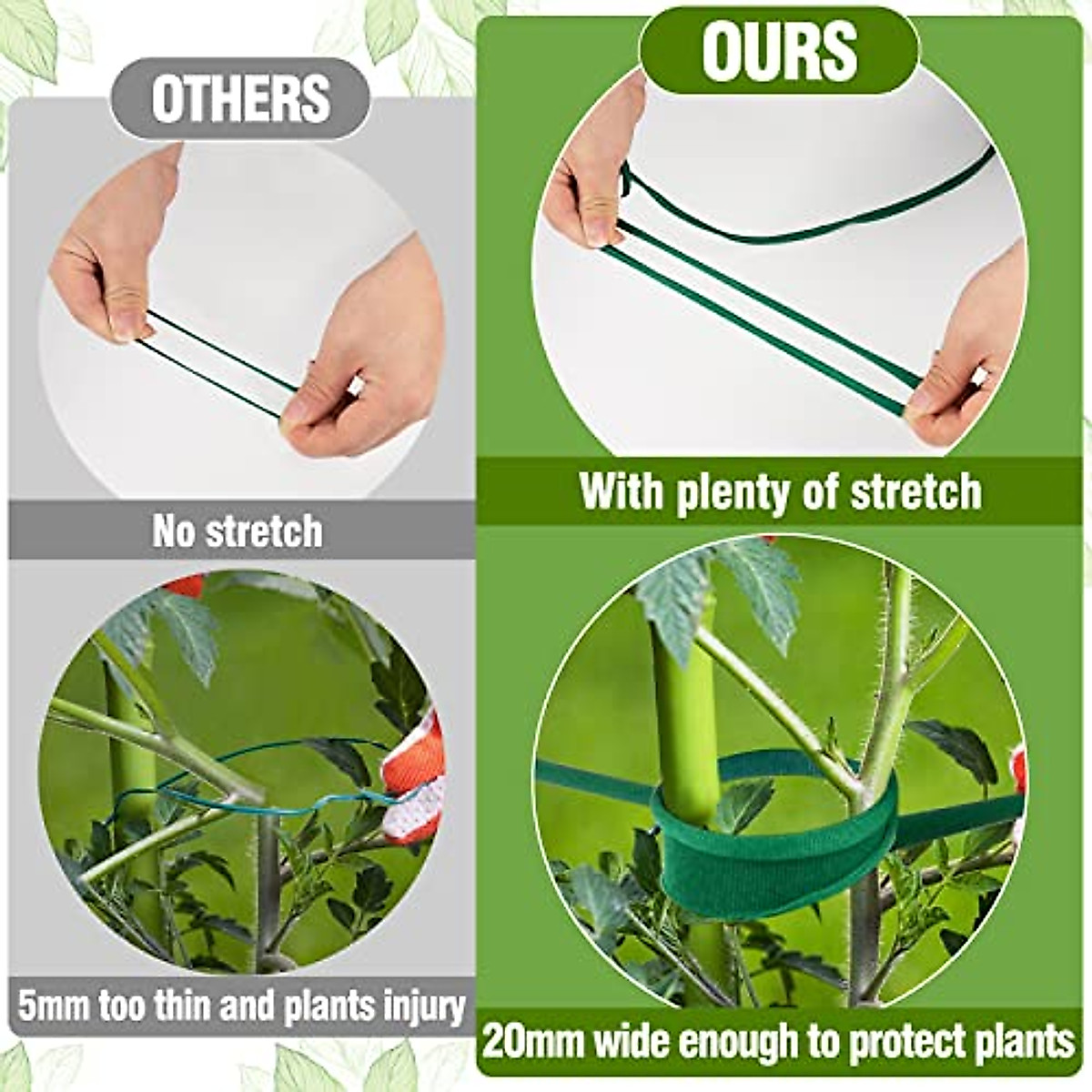 OTHERS

No stretch

5mm too thin and plants injury

OURS

With plenty of stretch

20mm wide enough to protect plants