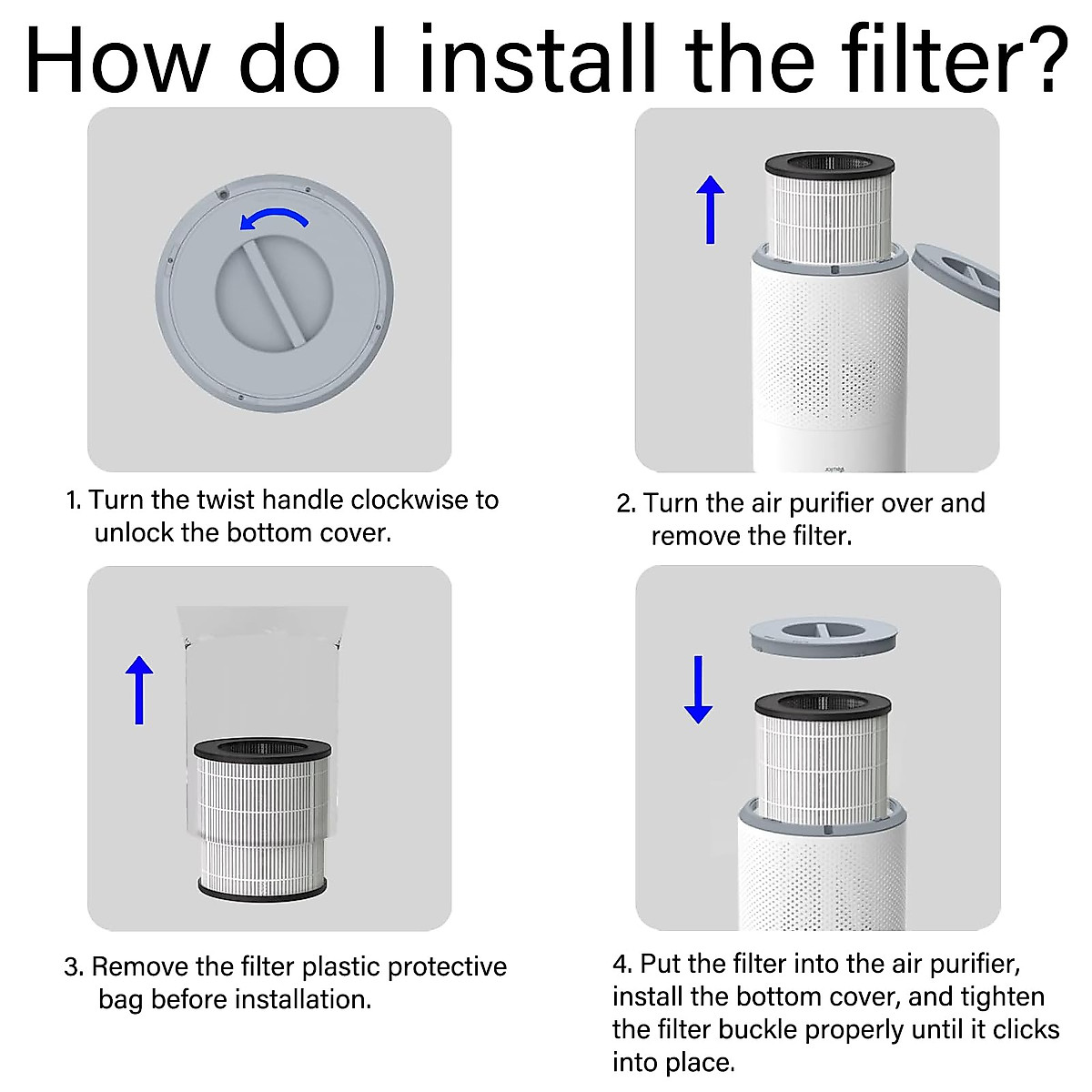 How do I install the filter?

1. Turn the twist handle clockwise to unlock the bottom cover.

2. Turn the air purifier over and remove the filter.

3. Remove the filter plastic protective bag before installation.

4. Put the filter into the air purifier, install the bottom cover, and tighten the filter buckle properly until it clicks into place.