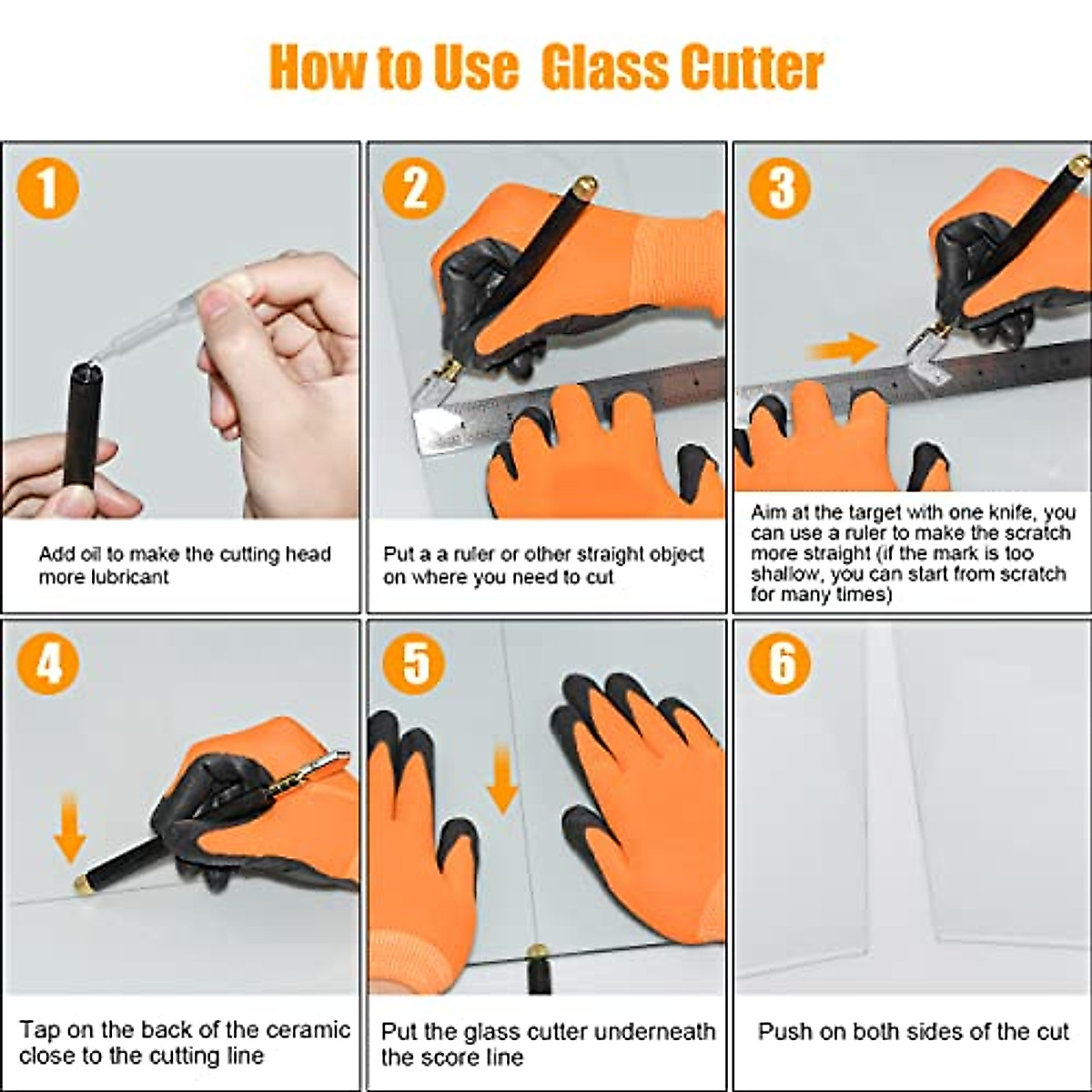 How to Use Glass Cutter

1

Add oil to make the cutting head more lubricant

2

Put a a ruler or other straight object on where you need to cut

3

Aim at the target with one knife, you can use a ruler to make the scratch more straight (if the mark is too shallow, you can start from scratch for many times)

4

Tap on the back of the ceramic close to the cutting line

5

Put the glass cutter underneath the score line

6

Push on both sides of the cut