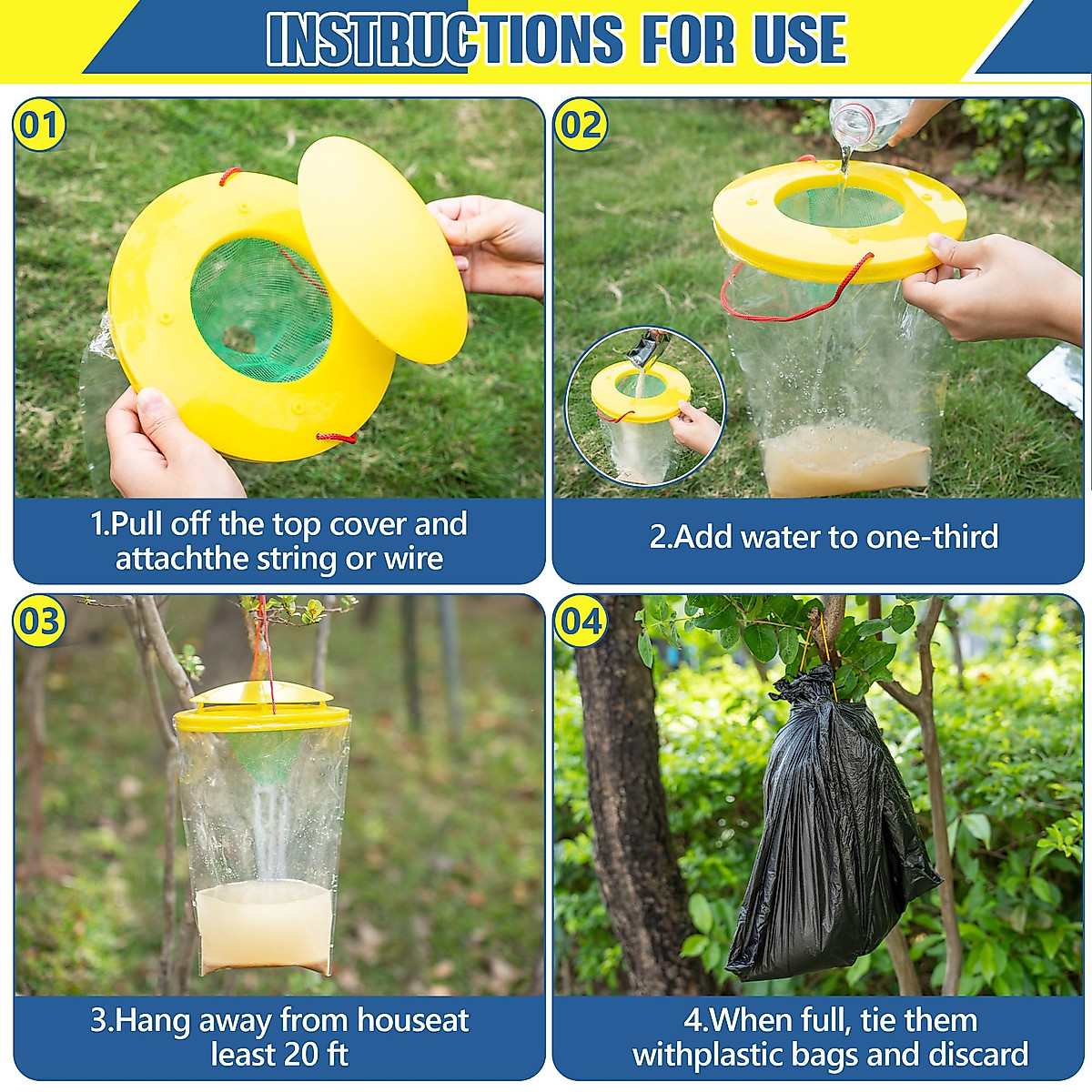 INSTRUCTIONS FOR USE

01

1.Pull off the top cover and attachthe string or wire

02

2.Add water to one-third

03

3.Hang away from houseat least 20 ft

04

4.When full, tie them withplastic bags and discard