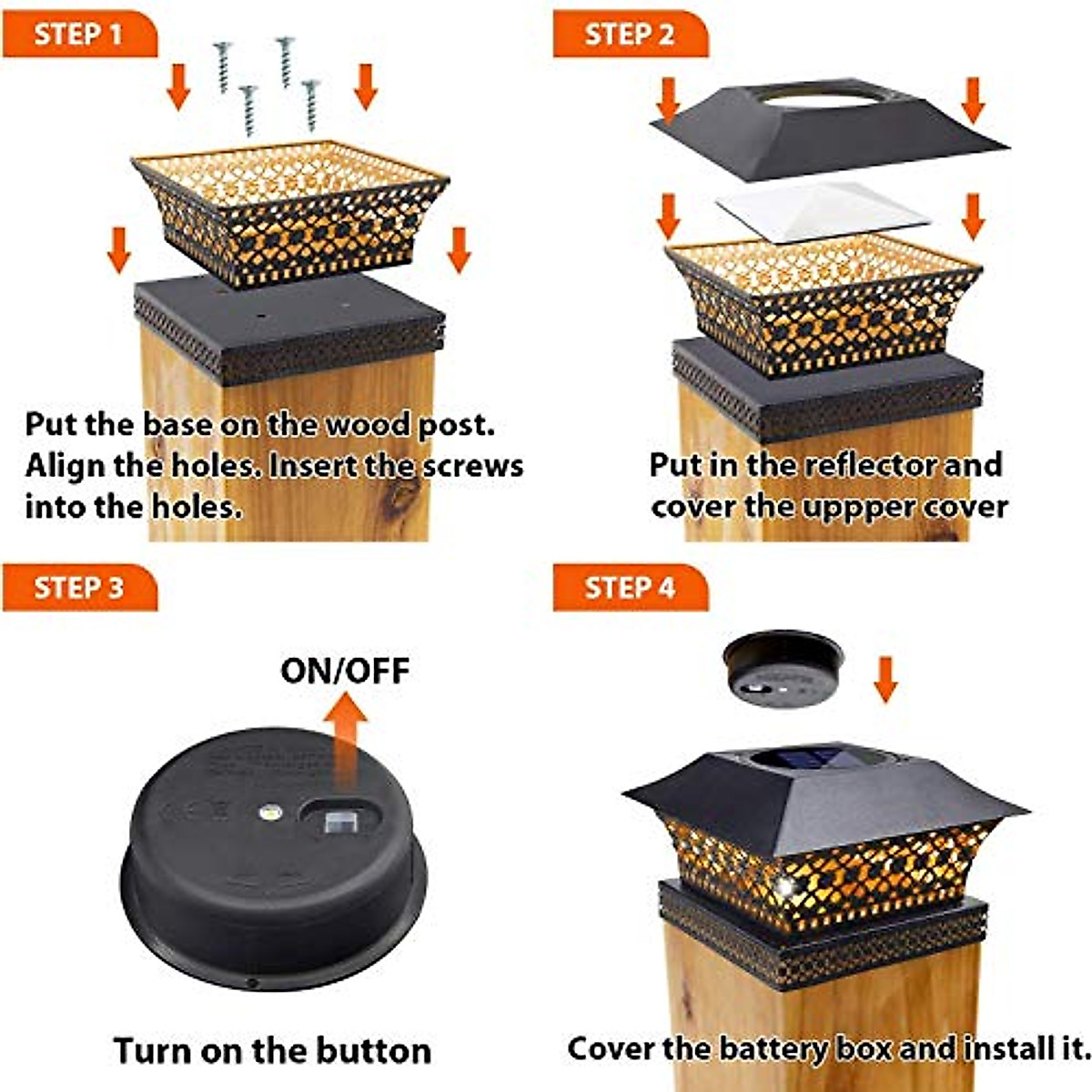 STEP 1

Put the base on the wood post. Align the holes. Insert the screws into the holes.

STEP 2

Put in the reflector and cover the uppper cover

STEP 3

ON/OFF

Turn on the button

STEP 4

Cover the battery box and install it.