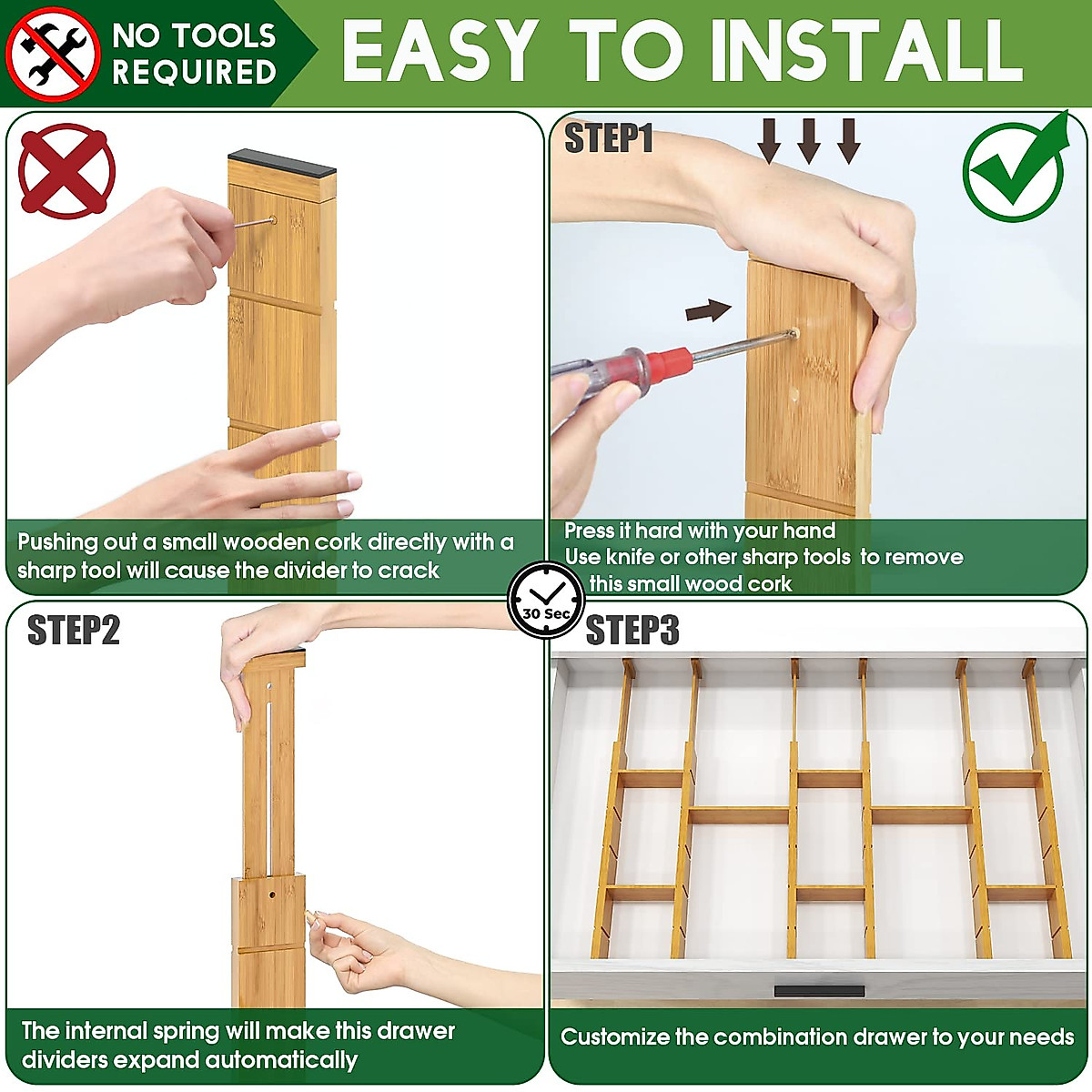 NO TOOLS REQUIRED

EASY TO INSTALL

Pushing out a small wooden cork directly with a sharp tool will cause the divider to crack

STEP1

Press it hard with your hand
Use knife or other sharp tools to remove this small wood cork

30 Sec

STEP2

The internal spring will make this drawer dividers expand automatically

STEP3

Customize the combination drawer to your needs