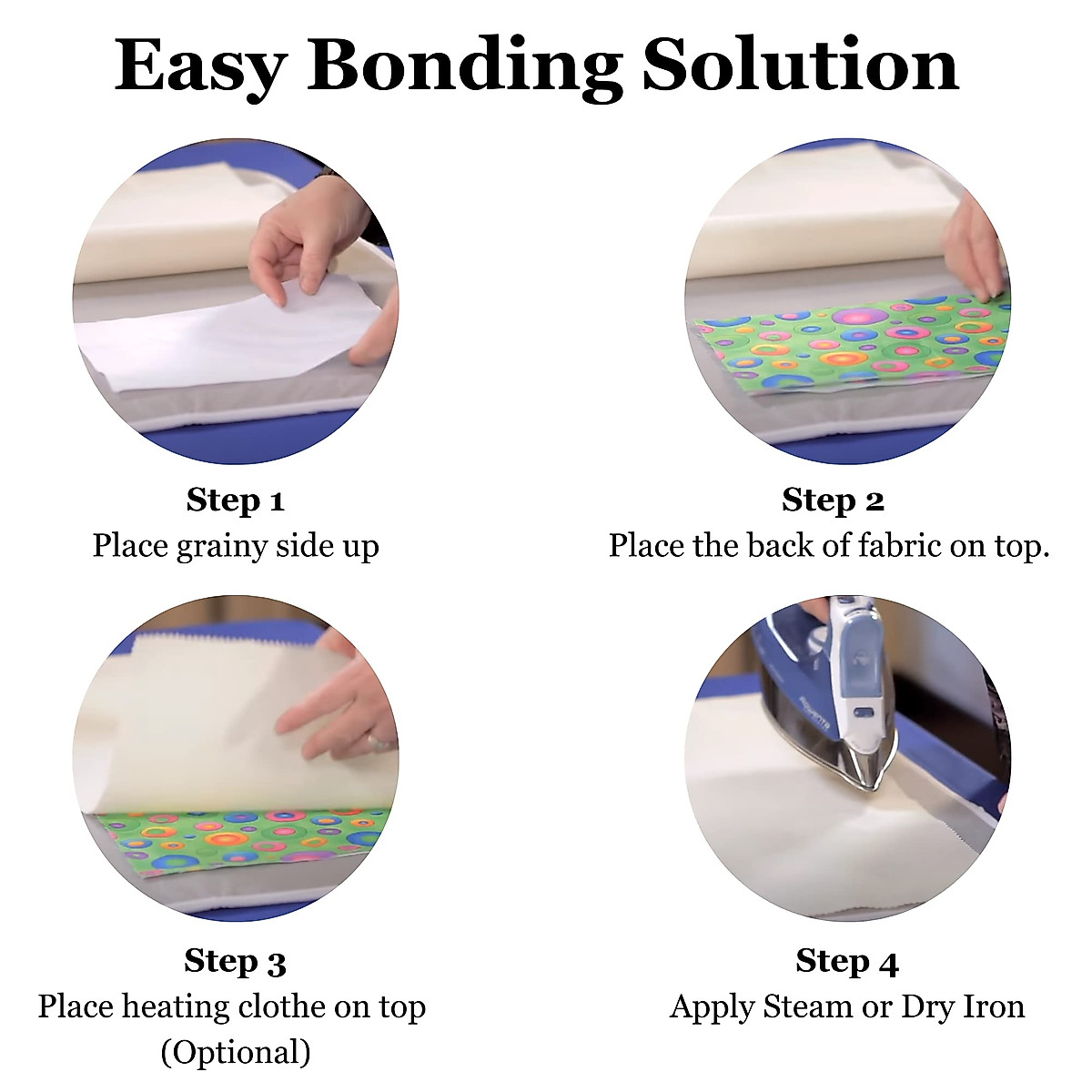 Easy Bonding Solution

Step 1
Place grainy side up

Step 2
Place the back of fabric on top.

Step 3
Place heating clothe on top
(Optional)

Step 4
Apply Steam or Dry Iron