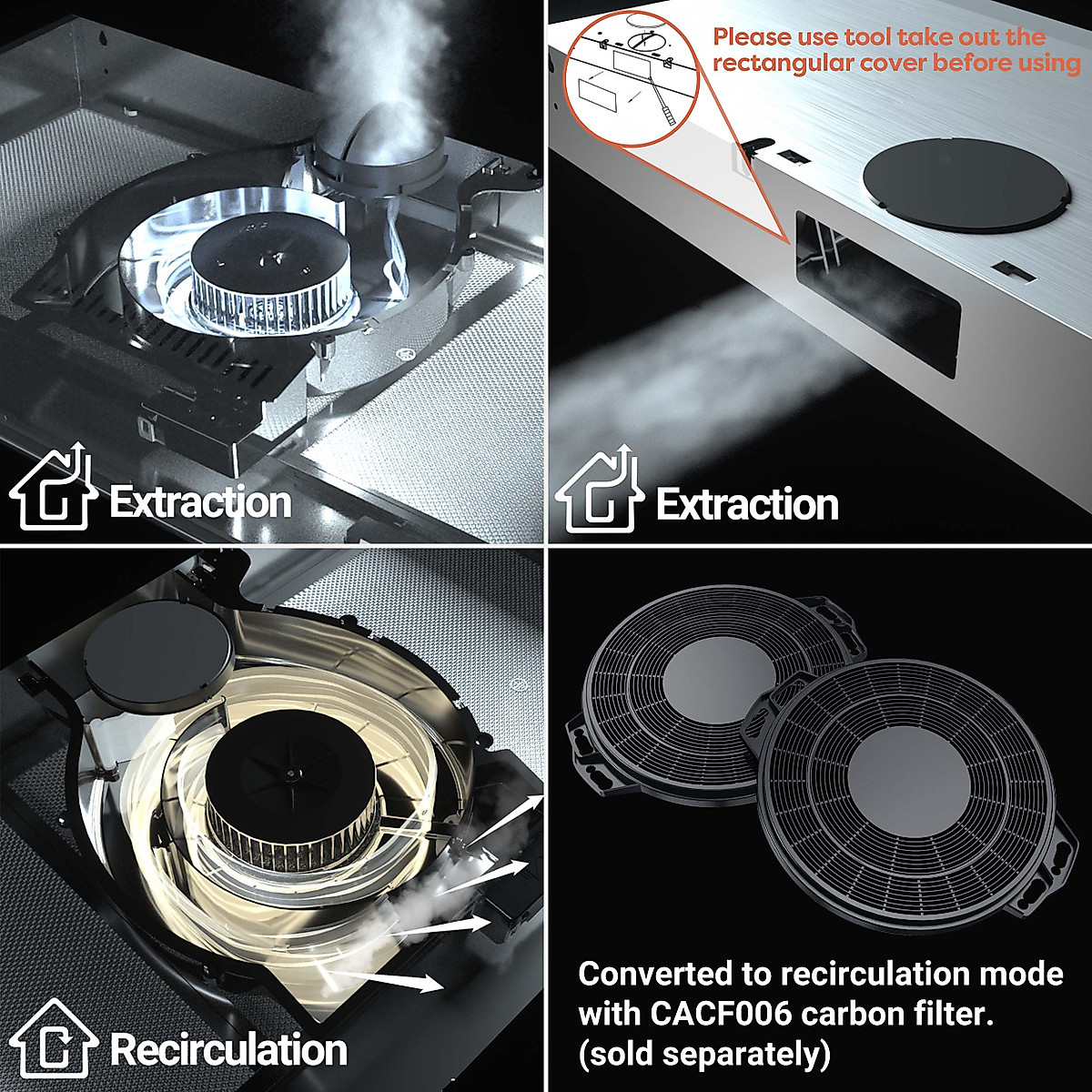 Extraction

Please use tool take out the rectangular cover before using

Extraction

Recirculation

Converted to recirculation mode with CACF006 carbon filter. (sold separately)