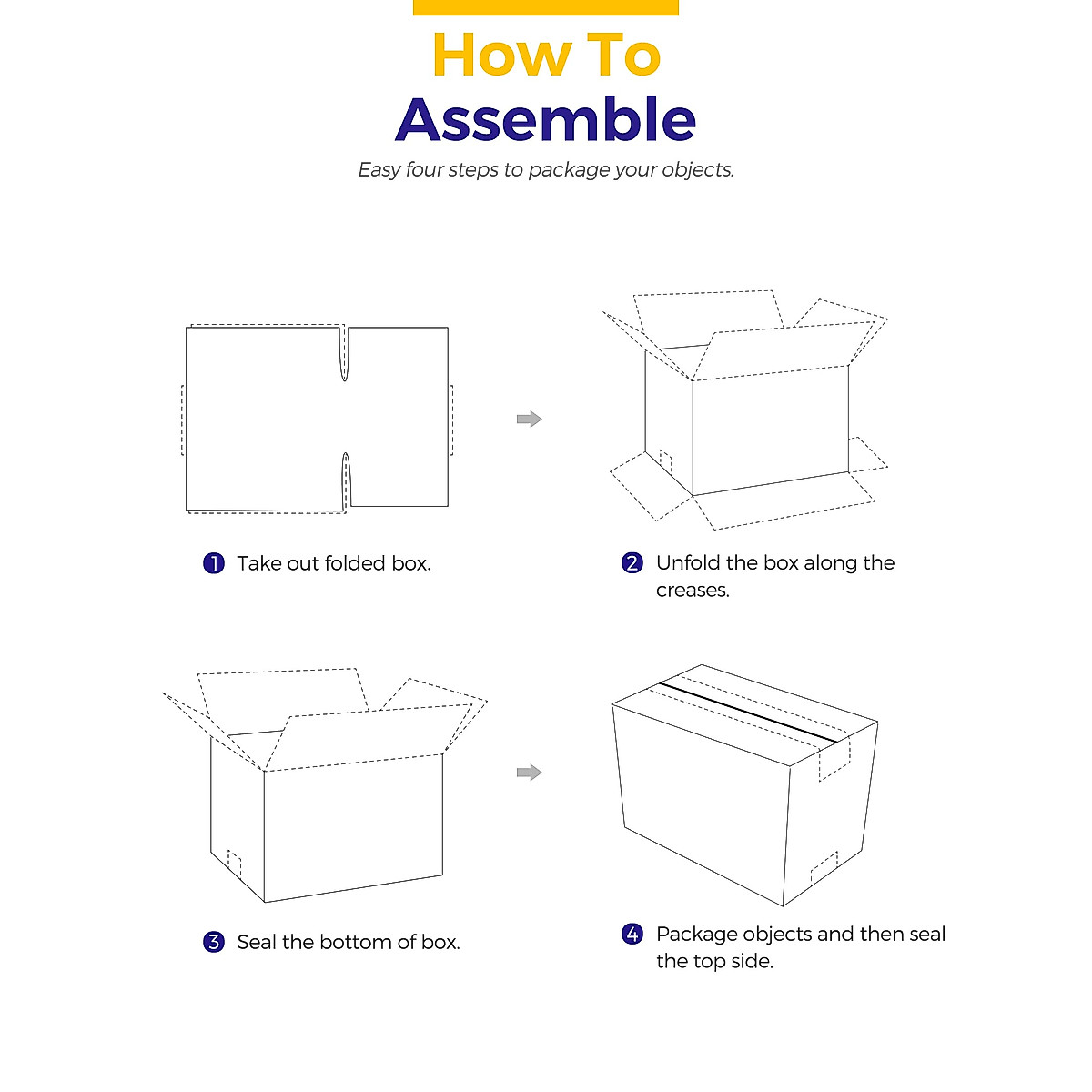 How To
Assemble

Easy four steps to package your objects.

1 Take out folded box.

2 Unfold the box along the creases.

3 Seal the bottom of box.

4 Package objects and then seal the top side.