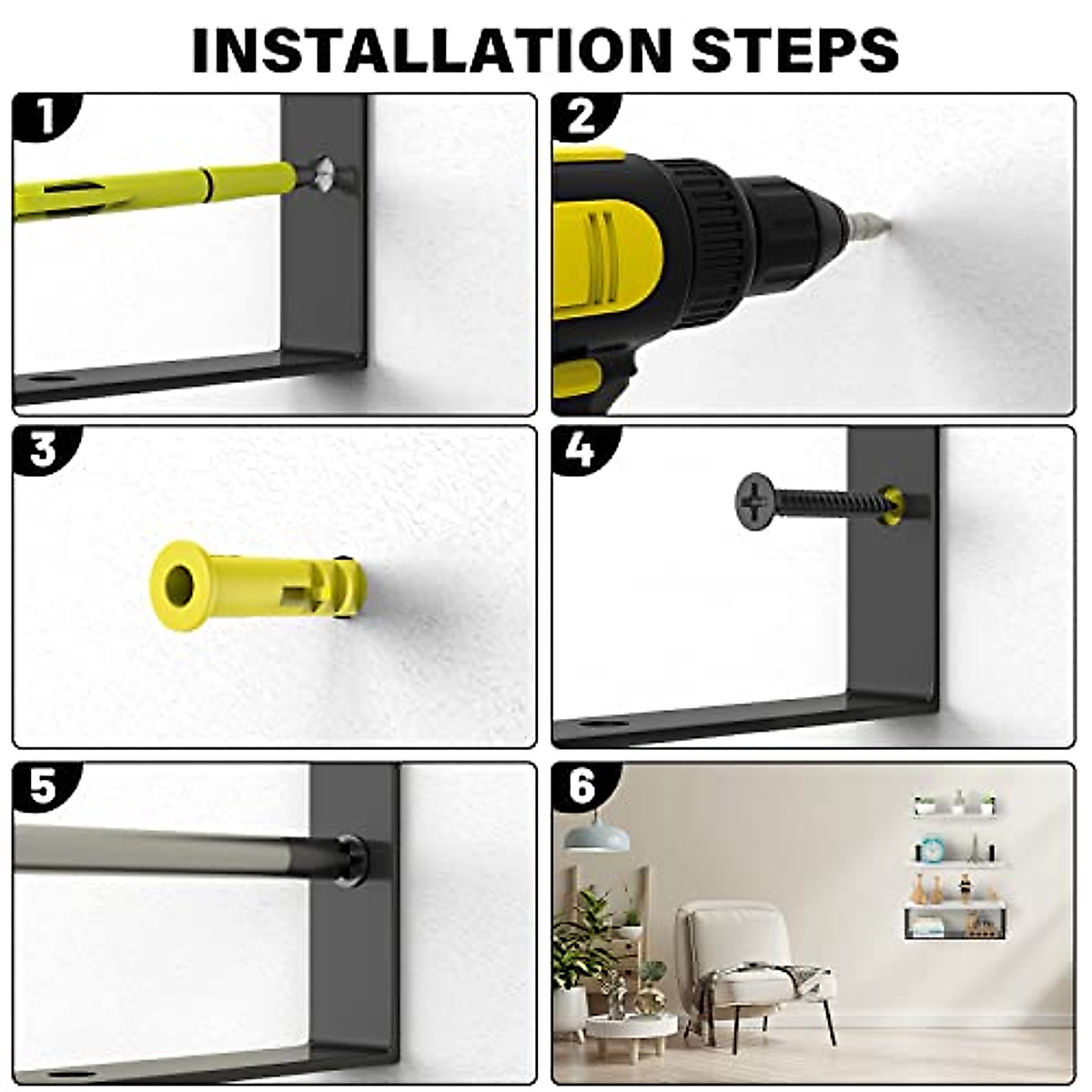 INSTALLATION STEPS

1

2

3

4

5

6