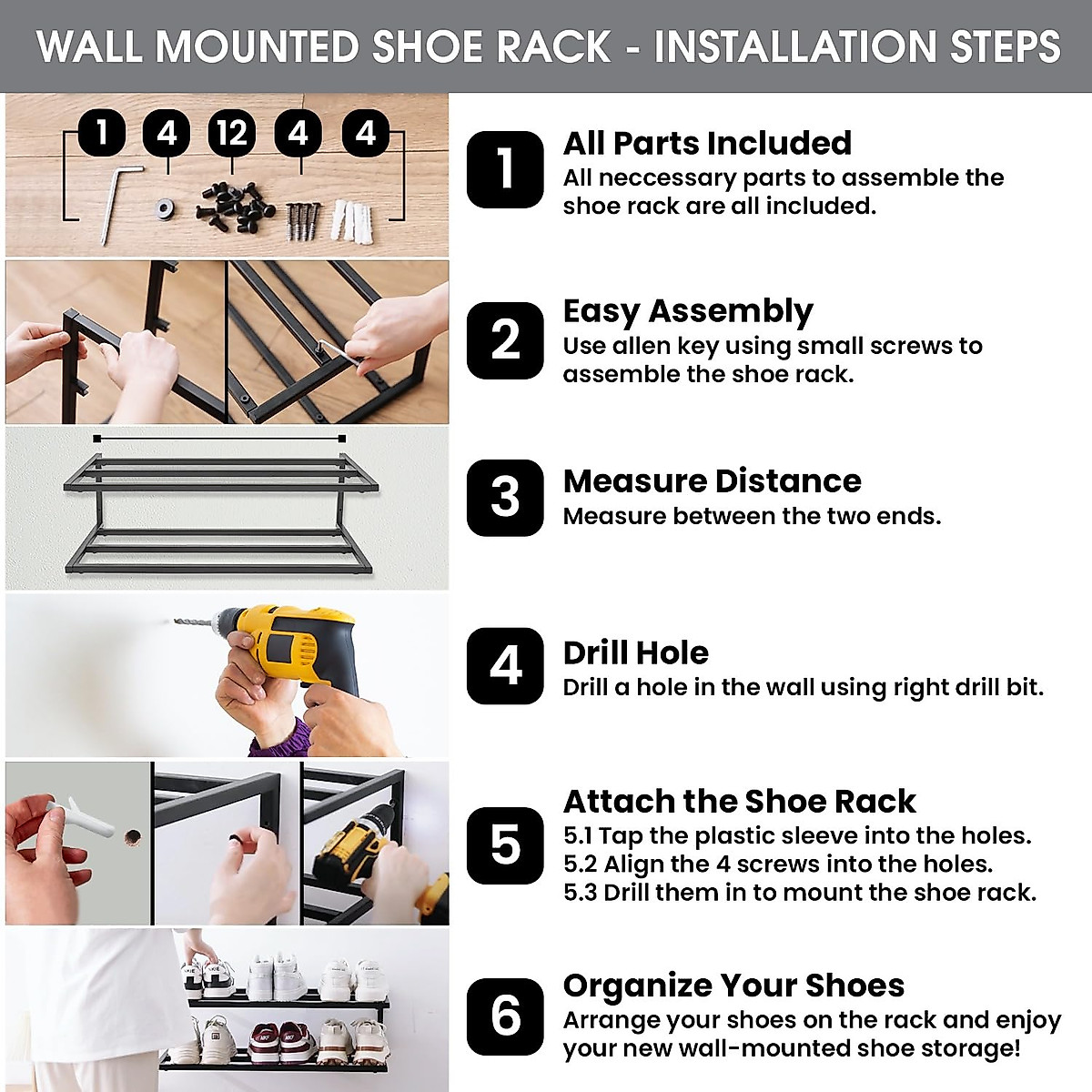 WALL MOUNTED SHOE RACK - INSTALLATION STEPS

1 4 12 4 4

1
All Parts Included
All neccessary parts to assemble the shoe rack are all included.

2
Easy Assembly
Use allen key using small screws to assemble the shoe rack.

3
Measure Distance
Measure between the two ends.

4
Drill Hole
Drill a hole in the wall using right drill bit.

5
Attach the Shoe Rack
5.1 Tap the plastic sleeve into the holes.
5.2 Align the 4 screws into the holes.
5.3 Drill them in to mount the shoe rack.

6
Organize Your Shoes
Arrange your shoes on the rack and enjoy your new wall-mounted shoe storage!