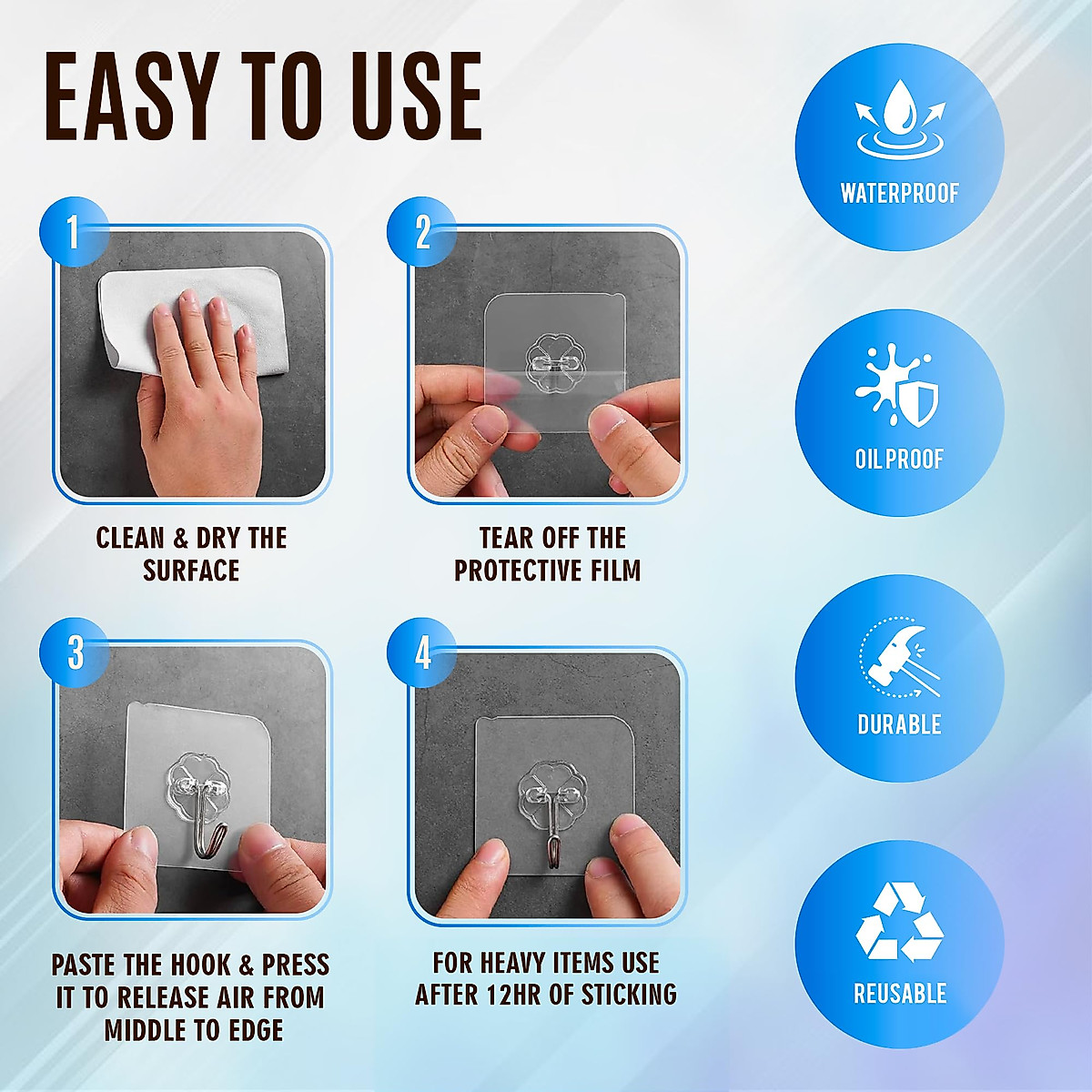 EASY TO USE

1

CLEAN & DRY THE SURFACE

2

TEAR OFF THE PROTECTIVE FILM

3

PASTE THE HOOK & PRESS IT TO RELEASE AIR FROM MIDDLE TO EDGE

4

FOR HEAVY ITEMS USE AFTER 12HR OF STICKING

WATERPROOF

OIL PROOF

DURABLE

REUSABLE