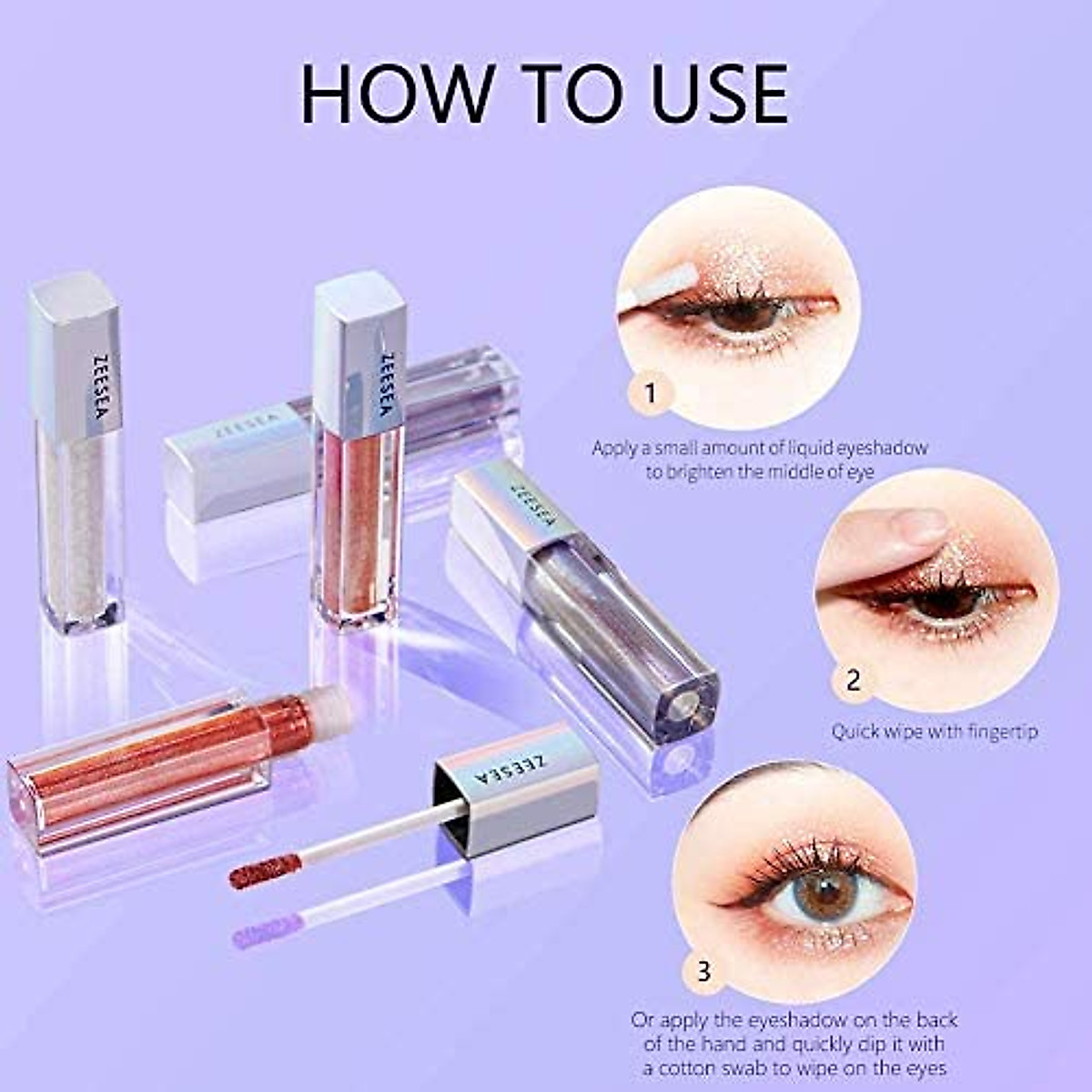 HOW TO USE

ZEESEA

ZEESEA

ZEESEA

ZEESEA

ZEESEA

1

Apply a small amount of liquid eyeshadow to brighten the middle of eye

2

Quick wipe with fingertip

3

Or apply the eyeshadow on the back of the hand and quickly dip it with a cotton swab to wipe on the eyes