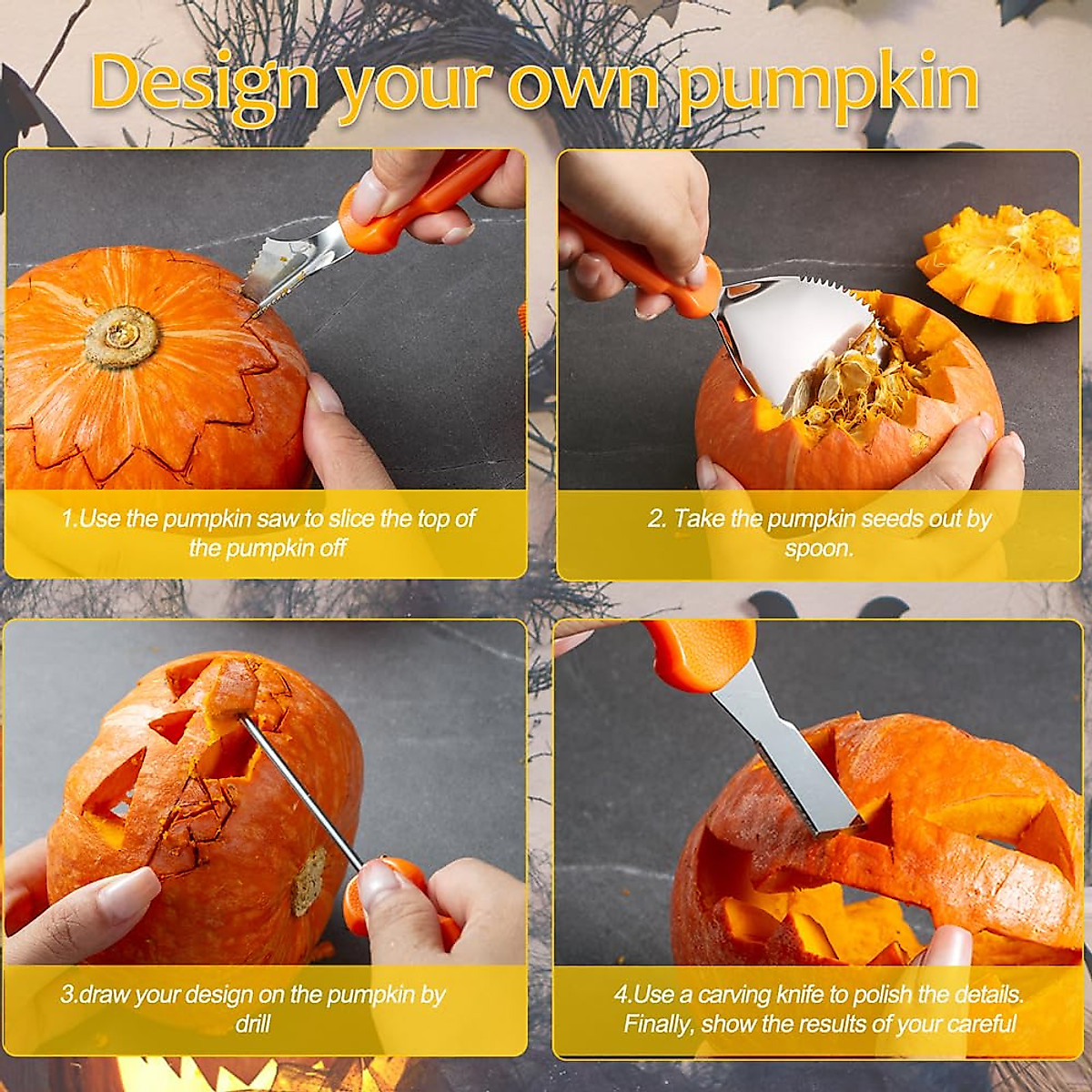 Design your own pumpkin

1.Use the pumpkin saw to slice the top of the pumpkin off

2. Take the pumpkin seeds out by spoon.

3.draw your design on the pumpkin by drill

4.Use a carving knife to polish the details. Finally, show the results of your careful