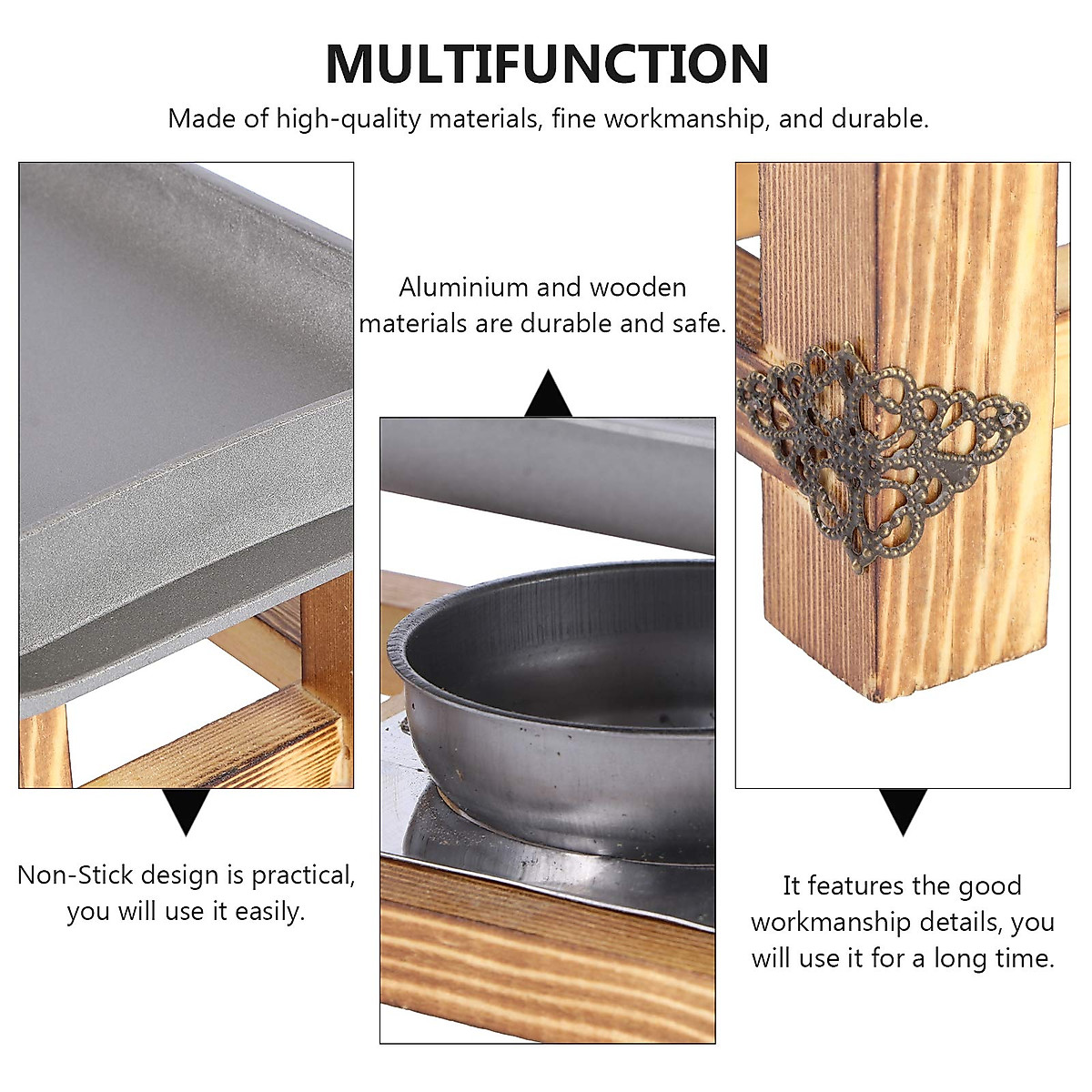 MULTIFUNCTION

Made of high-quality materials, fine workmanship, and durable.

Aluminium and wooden materials are durable and safe.

Non-Stick design is practical, you will use it easily.

It features the good workmanship details, you will use it for a long time.