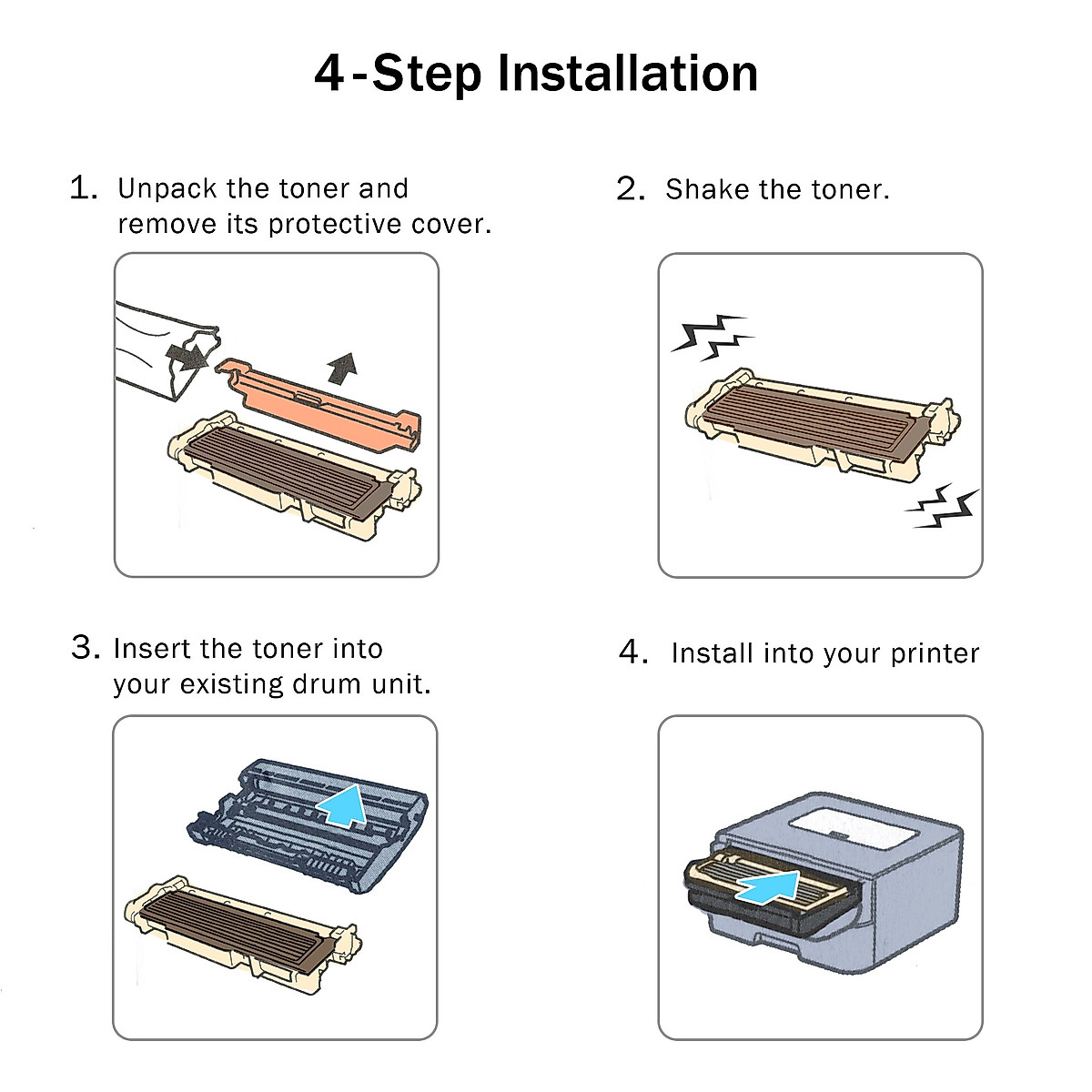 4-Step Installation

1. Unpack the toner and remove its protective cover.

2. Shake the toner.

3. Insert the toner into your existing drum unit.

4. Install into your printer