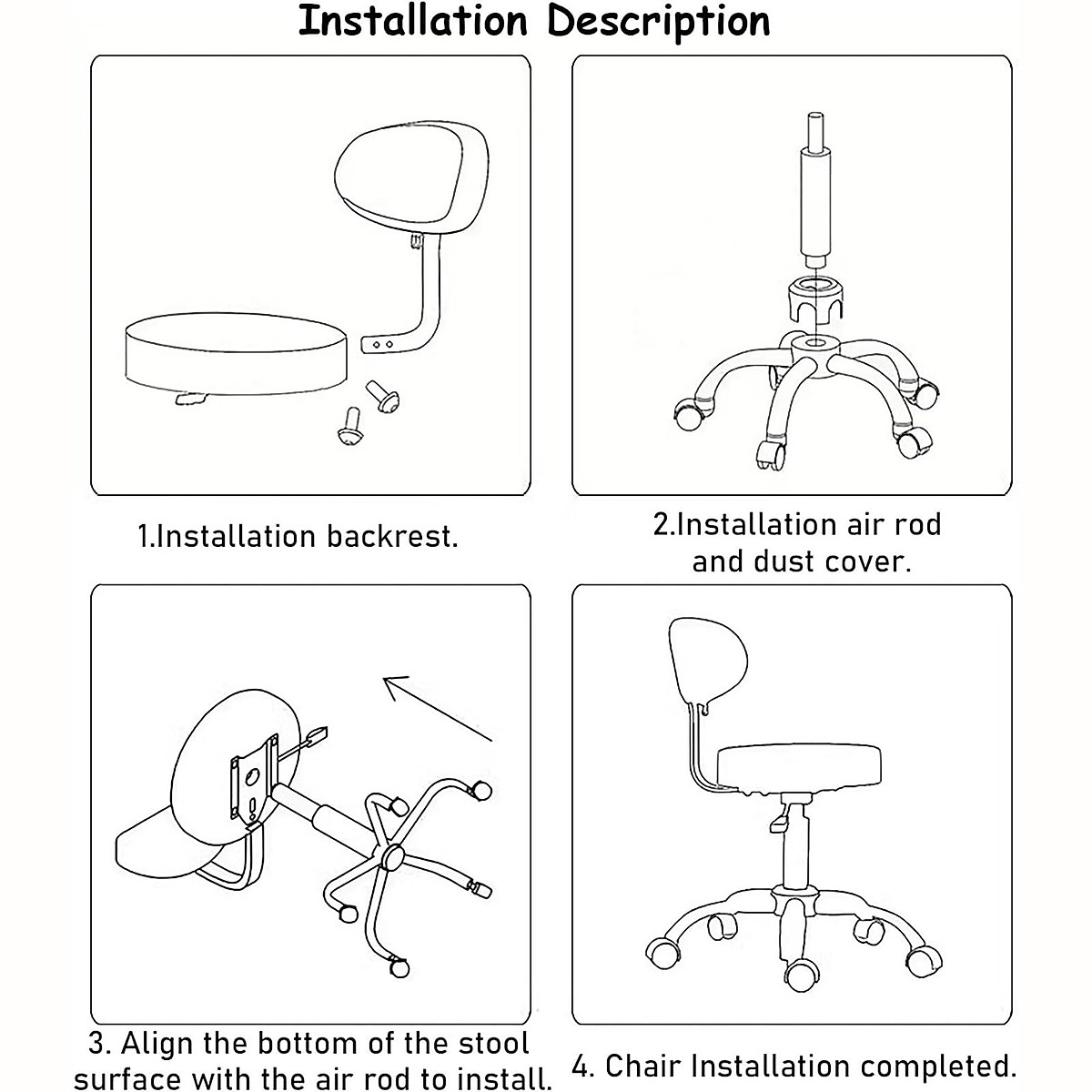 Installation Description

1.Installation backrest.

2.Installation air rod and dust cover.

3. Align the bottom of the stool surface with the air rod to install.

4. Chair Installation completed.