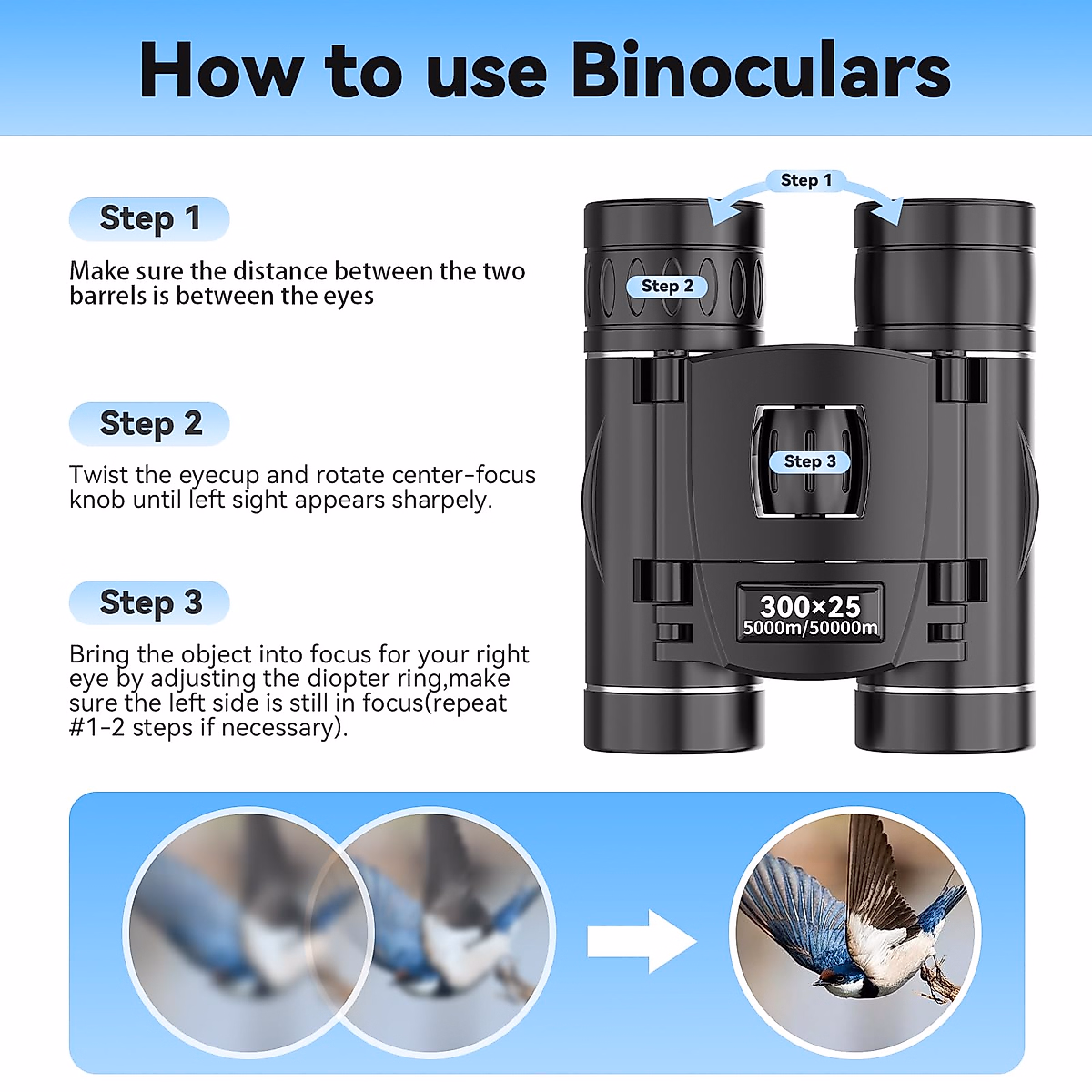 How to use Binoculars

Step 1

Make sure the distance between the two barrels is between the eyes

Step 2

Twist the eyecup and rotate center-focus knob until left sight appears sharpely.

Step 3

Bring the object into focus for your right eye by adjusting the diopter ring,make sure the left side is still in focus(repeat #1-2 steps if necessary).

Step 1

Step 2

Step 3

300×25
5000m/50000m