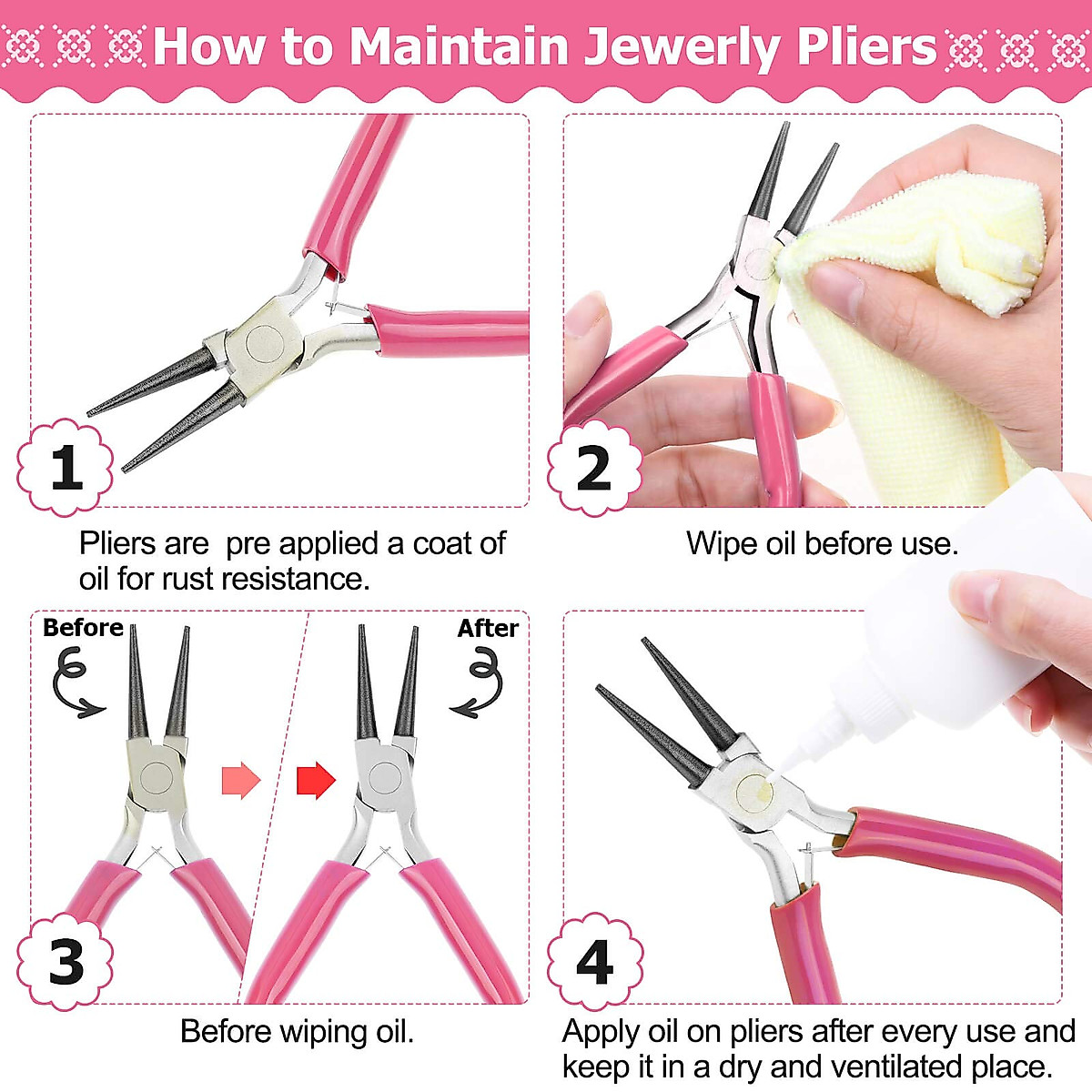 How to Maintain Jewerly Pliers

1

Pliers are pre applied a coat of oil for rust resistance.

2

Wipe oil before use.

Before

After

3

Before wiping oil.

4

Apply oil on pliers after every use and keep it in a dry and ventilated place.