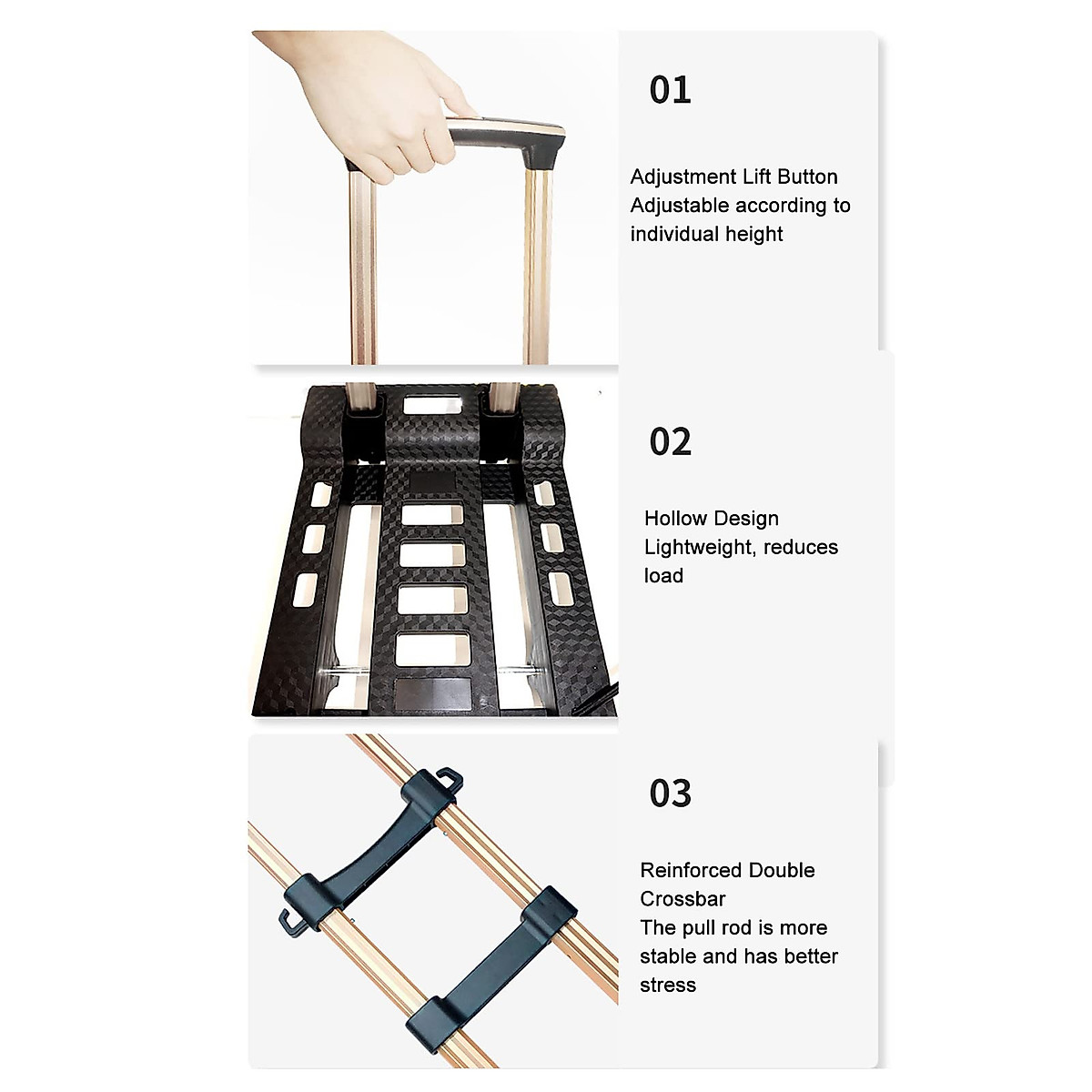 01

Adjustment Lift Button
Adjustable according to individual height

02

Hollow Design
Lightweight, reduces load

03

Reinforced Double Crossbar
The pull rod is more stable and has better stress