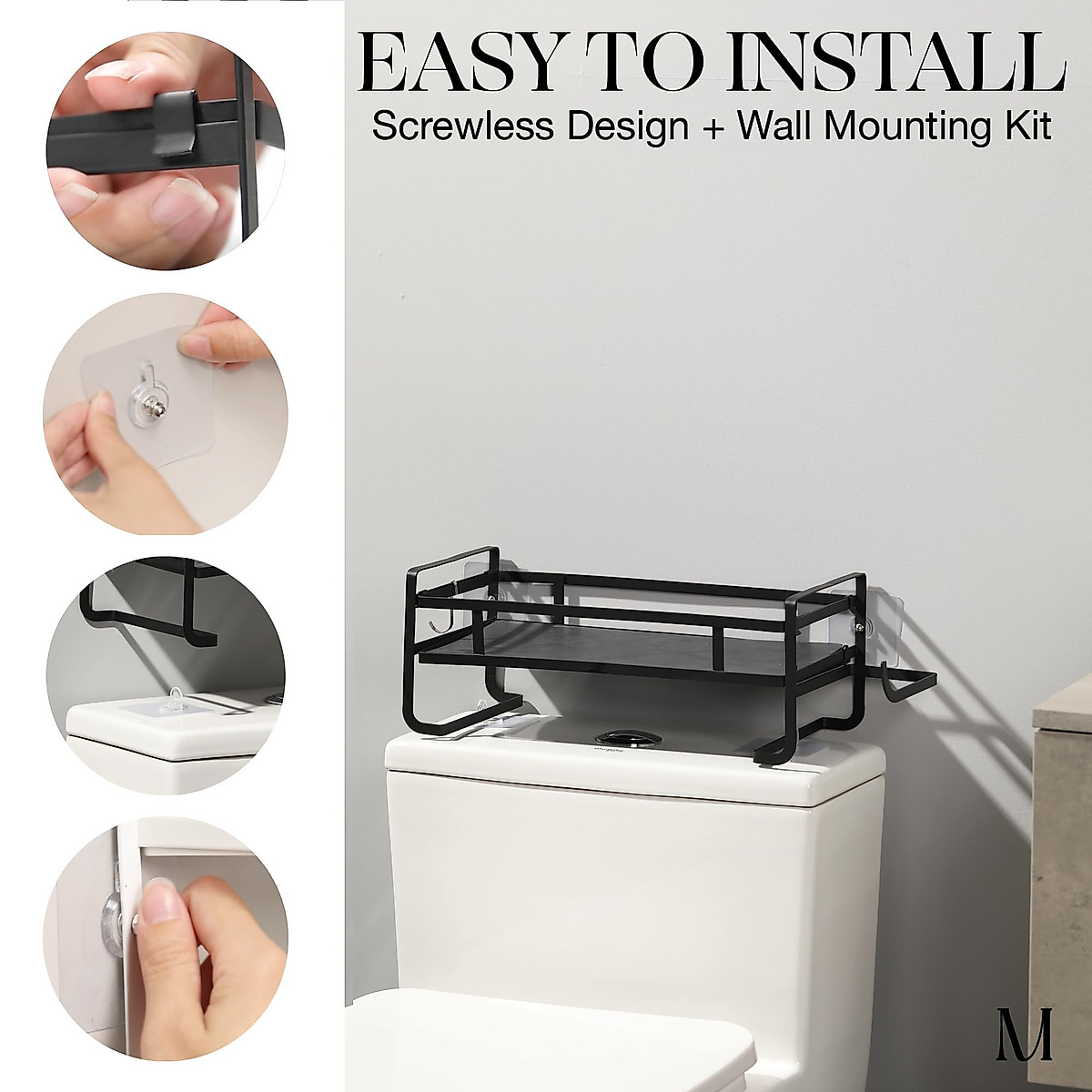 EASY TO INSTALL
Screwless Design + Wall Mounting Kit

M