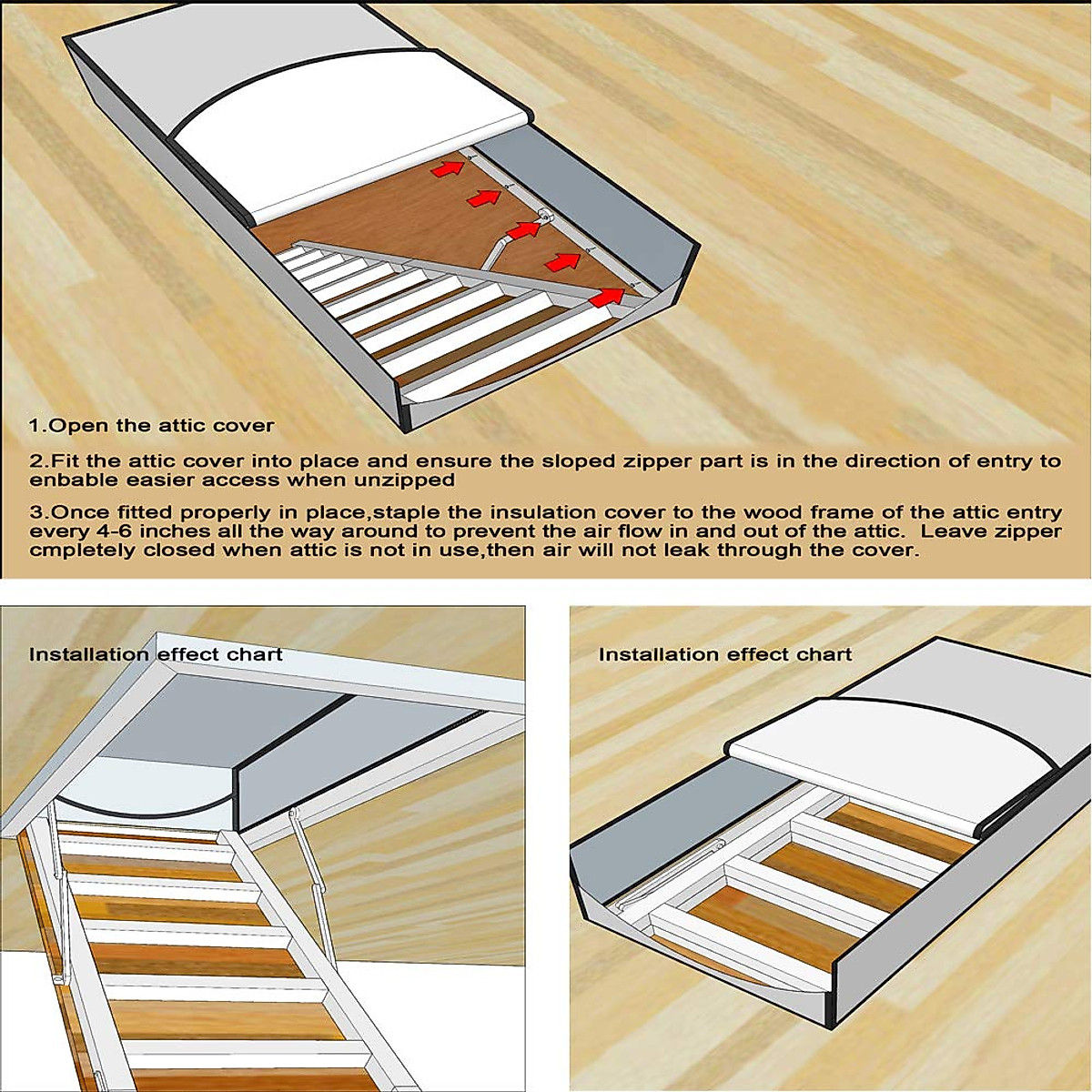 1.Open the attic cover

2.Fit the attic cover into place and ensure the sloped zipper part is in the direction of entry to enbable easier access when unzipped

3.Once fitted properly in place,staple the insulation cover to the wood frame of the attic entry every 4-6 inches all the way around to prevent the air flow in and out of the attic. Leave zipper cmpletely closed when attic is not in use,then air will not leak through the cover.

Installation effect chart

Installation effect chart