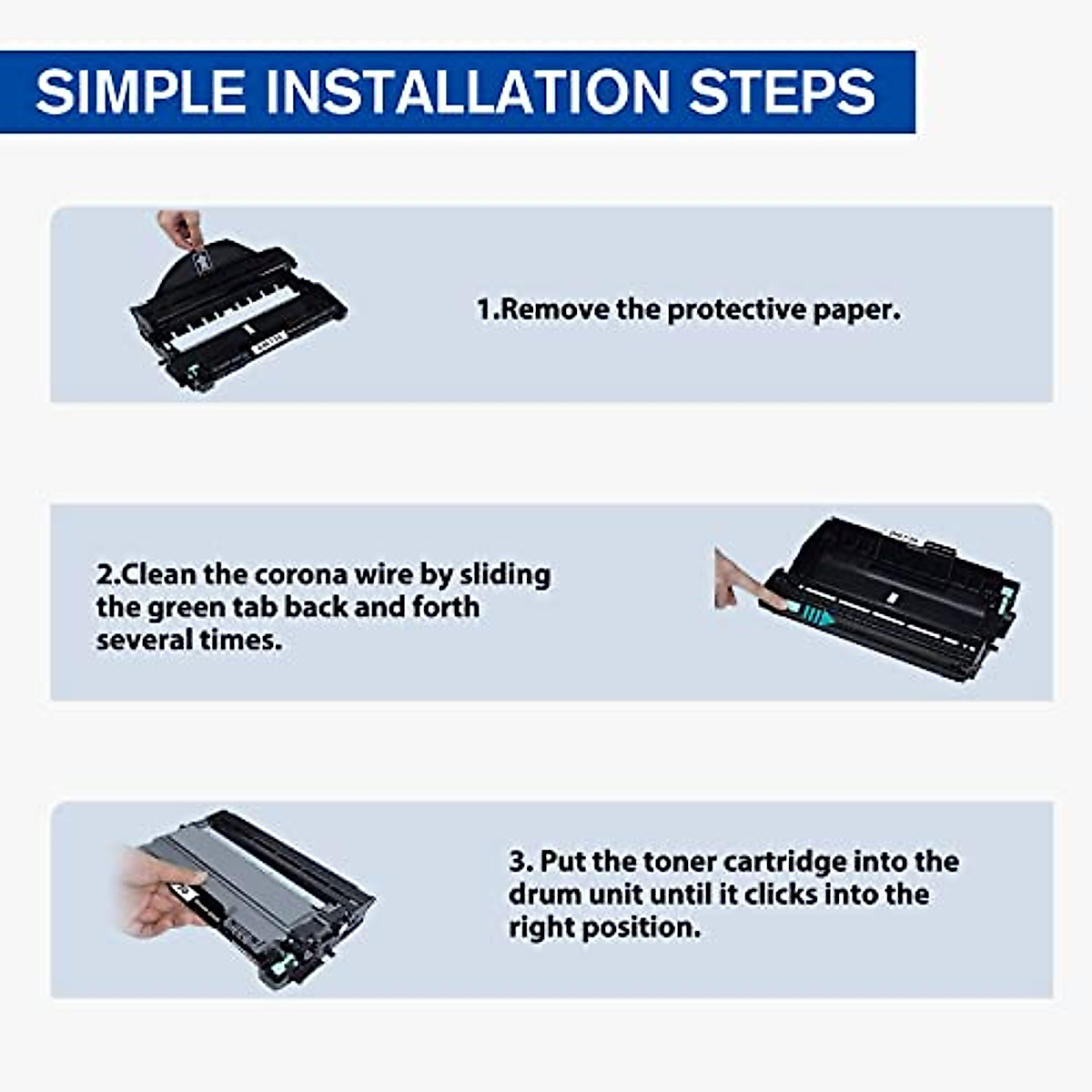 SIMPLE INSTALLATION STEPS

1.Remove the protective paper.

2.Clean the corona wire by sliding the green tab back and forth several times.

3. Put the toner cartridge into the drum unit until it clicks into the right position.