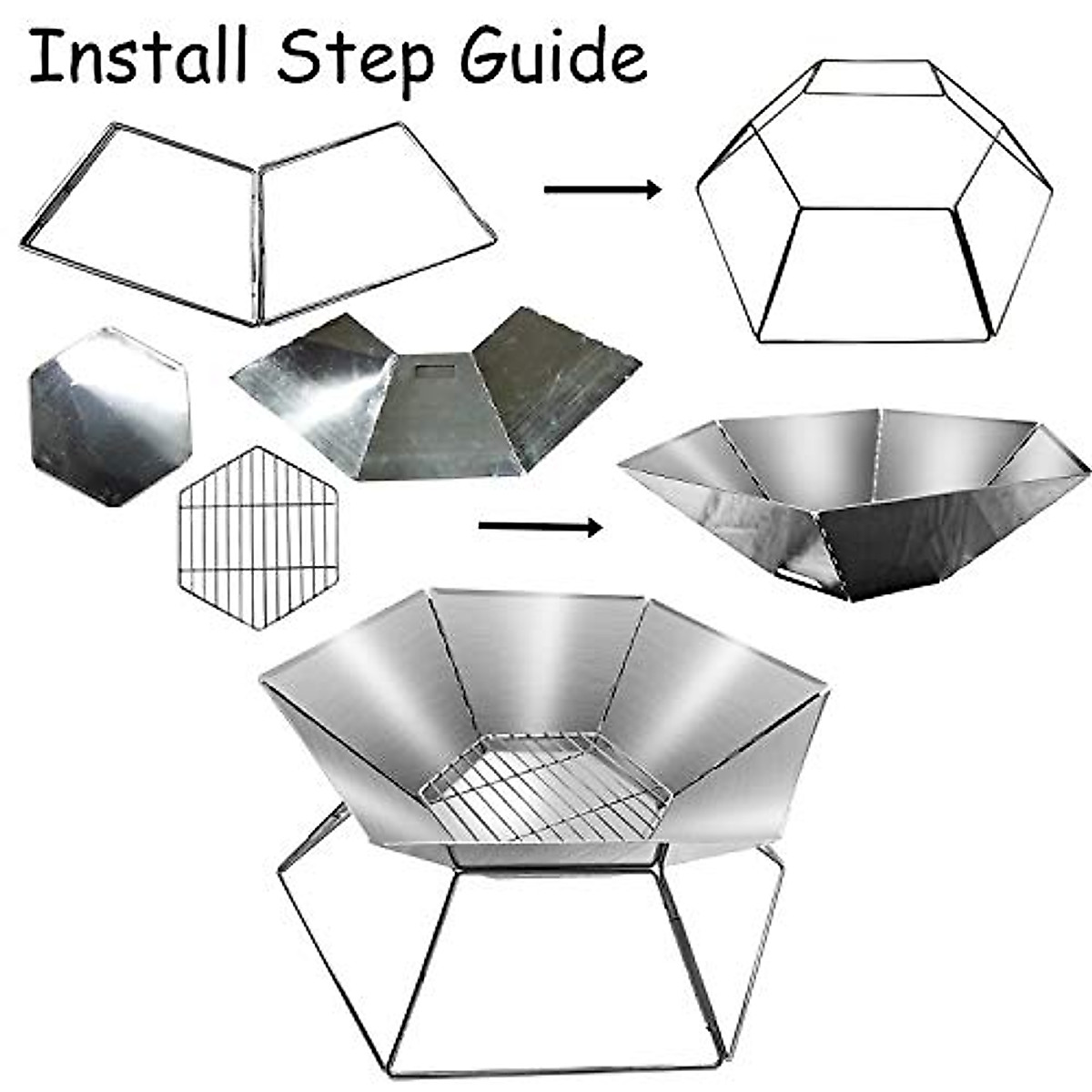 Install Step Guide